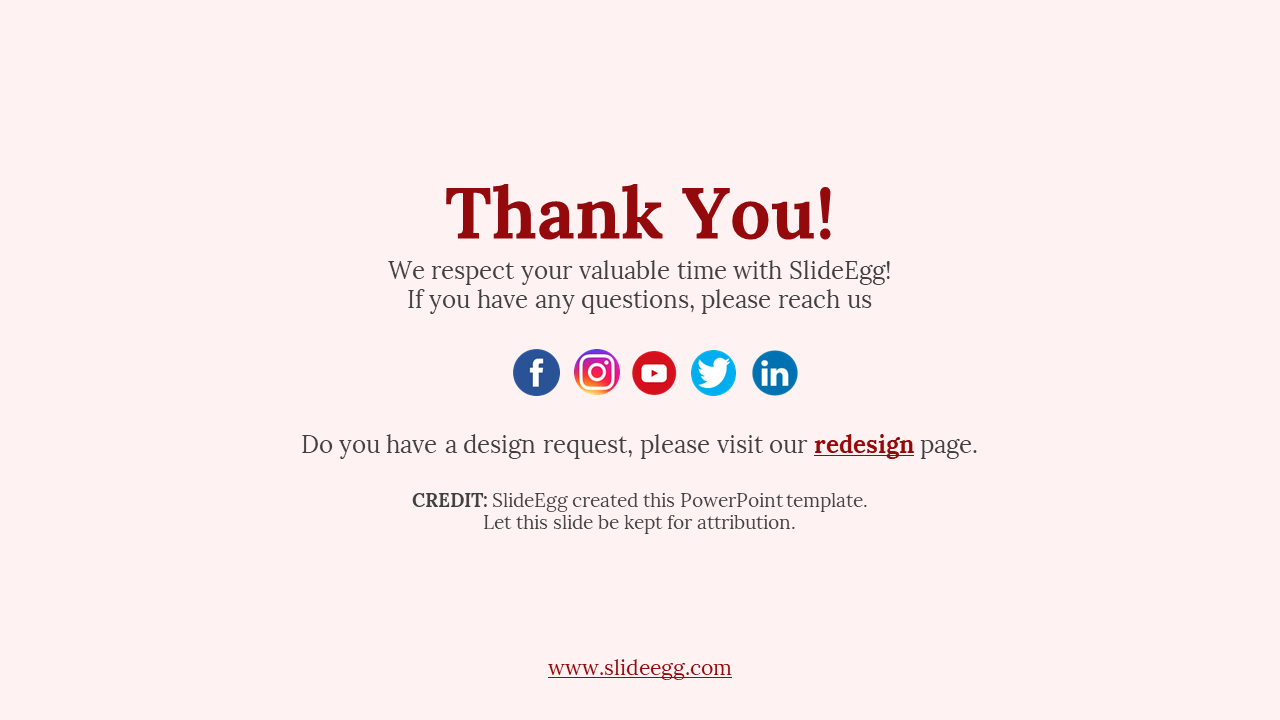 Thank You!

We respect your valuable time with SlideEgg!
If you have any questions, please reach us

Do you have a design request, please visit our redesign page.

CREDIT: SlideEgg created this PowerPoint template.
Let this slide be kept for attribution.

www.slideegg.com