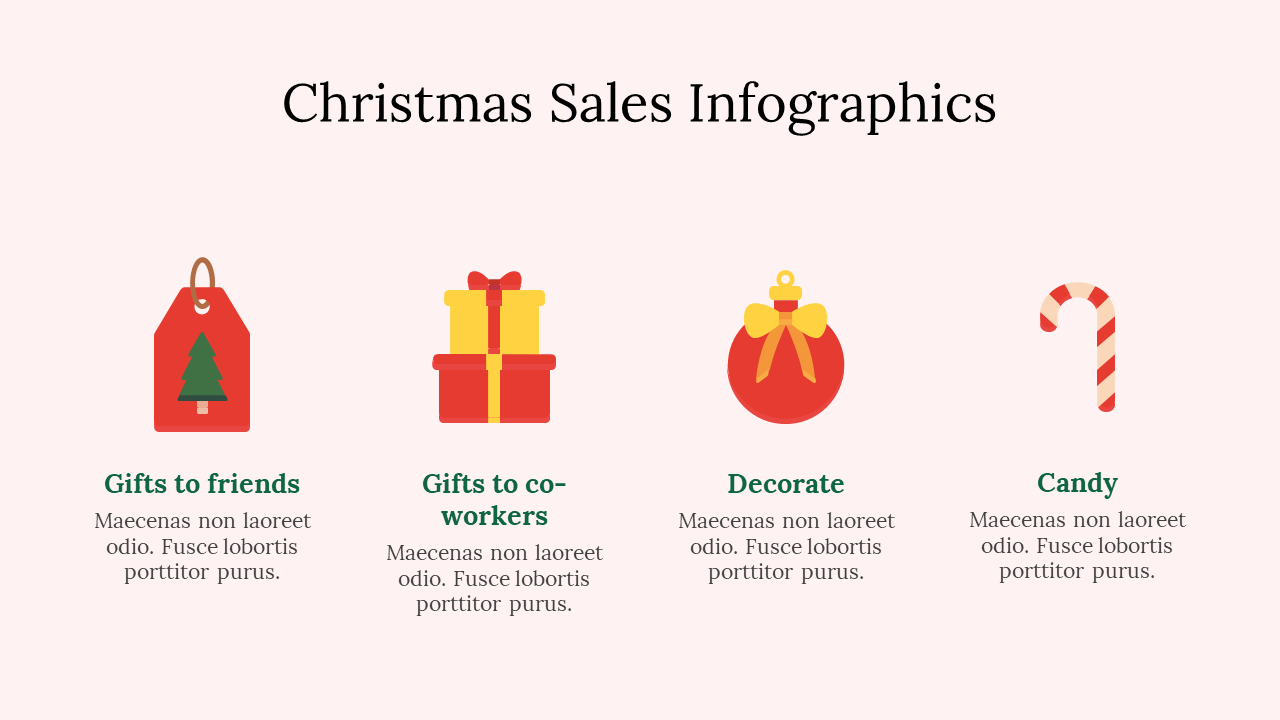 Christmas Sales Infographics

Gifts to friends
Maecenas non laoreet odio. Fusce lobortis porttitor purus.

Gifts to co-workers
Maecenas non laoreet odio. Fusce lobortis porttitor purus.

Decorate
Maecenas non laoreet odio. Fusce lobortis porttitor purus.

Candy
Maecenas non laoreet odio. Fusce lobortis porttitor purus.