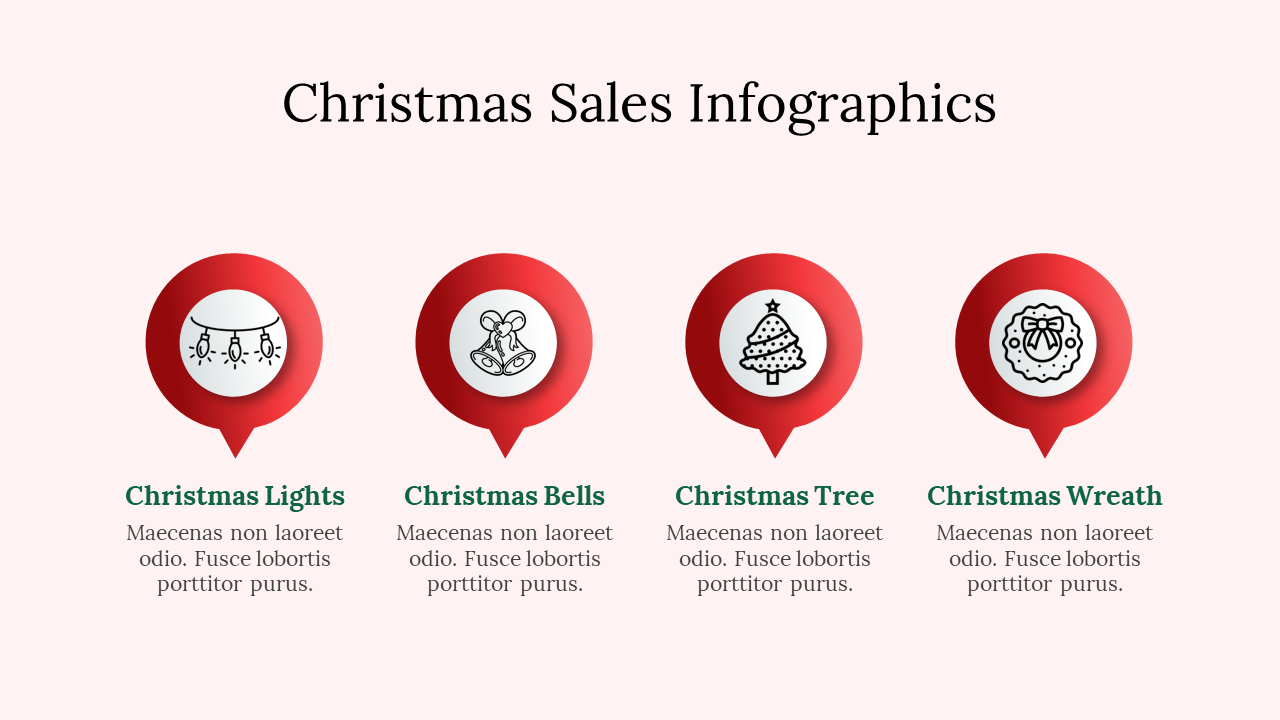 Christmas Sales Infographics

Christmas Lights
Maecenas non laoreet odio. Fusce lobortis porttitor purus.

Christmas Bells
Maecenas non laoreet odio. Fusce lobortis porttitor purus.

Christmas Tree
Maecenas non laoreet odio. Fusce lobortis porttitor purus.

Christmas Wreath
Maecenas non laoreet odio. Fusce lobortis porttitor purus.