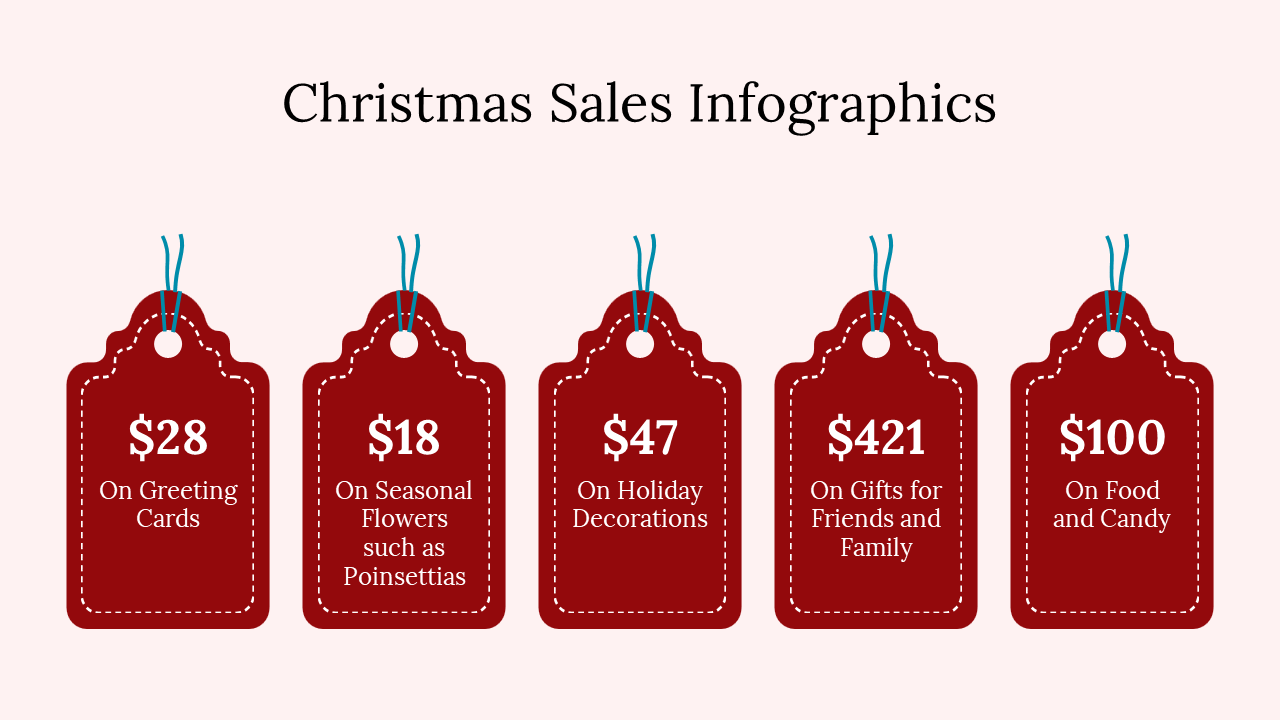 Christmas Sales Infographics

\$28
On Greeting Cards

\$18
On Seasonal Flowers such as Poinsettias

\$47
On Holiday Decorations

\$421
On Gifts for Friends and Family

\$100
On Food and Candy