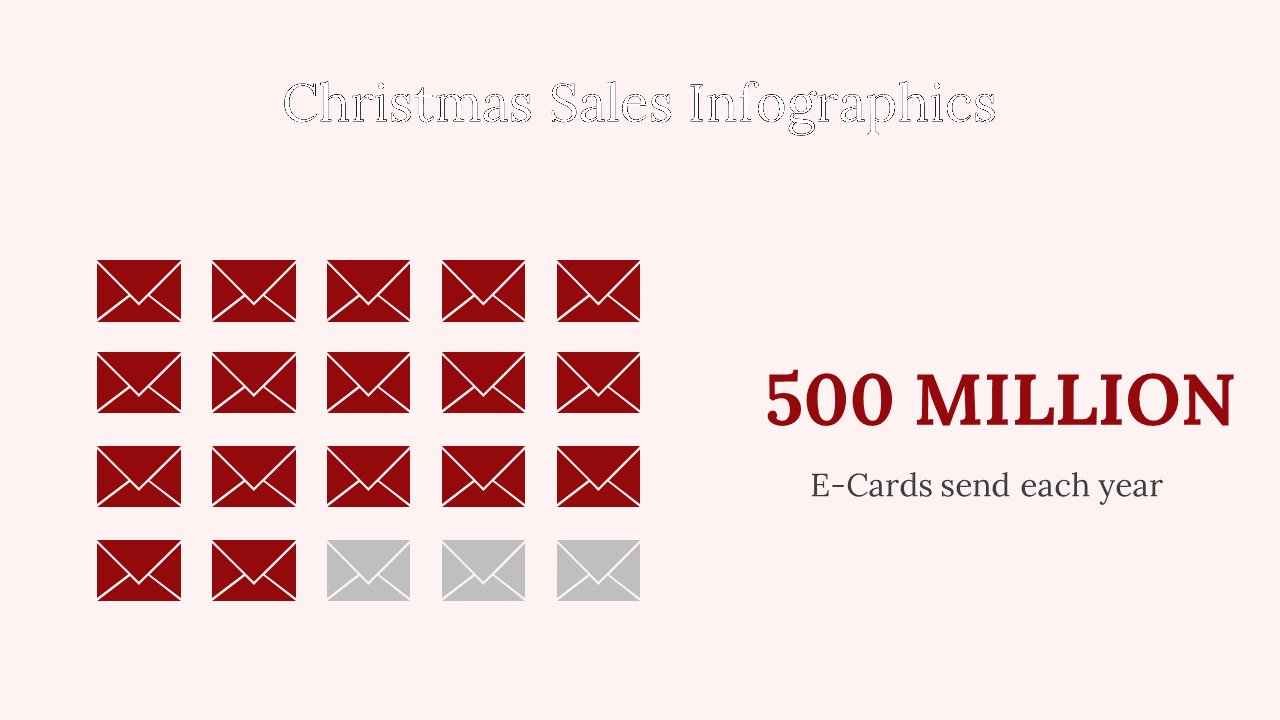 Christmas Sales Infographics

500 MILLION

E-Cards send each year