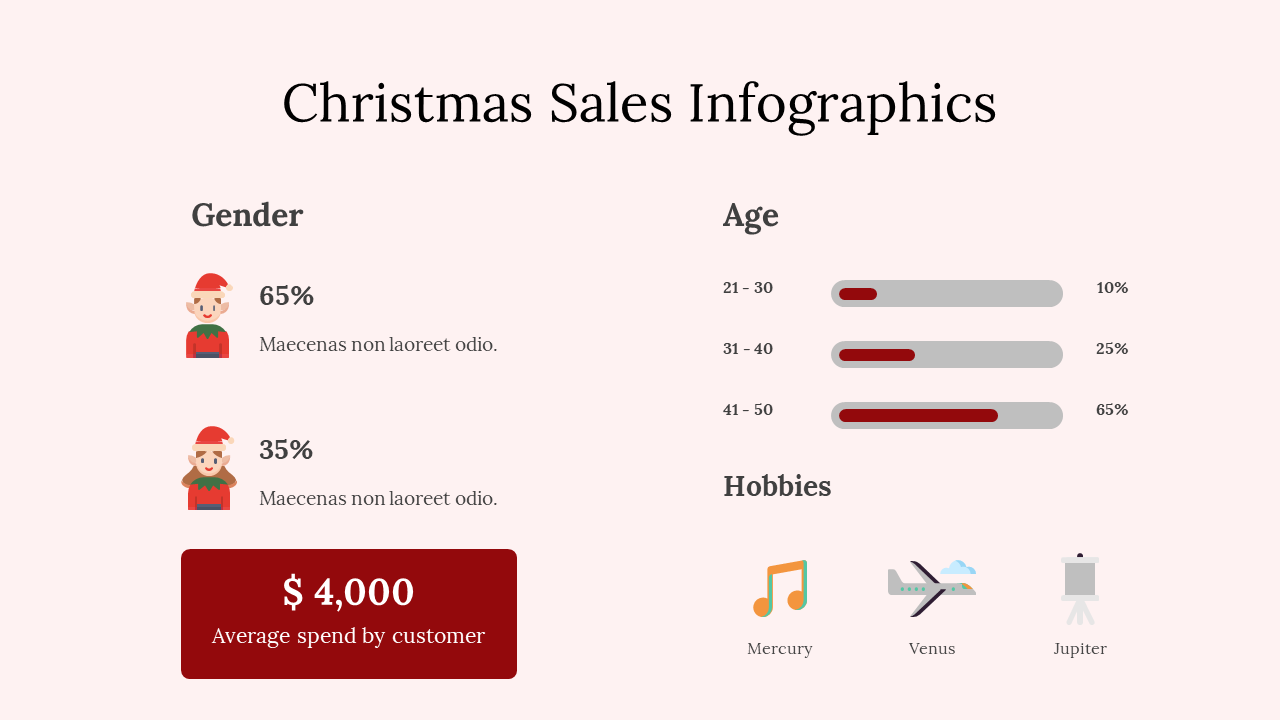 Christmas Sales Infographics

Gender

65%

Maecenas non laoreet odio.

35%

Maecenas non laoreet odio.

$ 4,000
Average spend by customer

Age

21 - 30 10%

31 - 40 25%

41 - 50 65%

Hobbies

Mercury

Venus

Jupiter