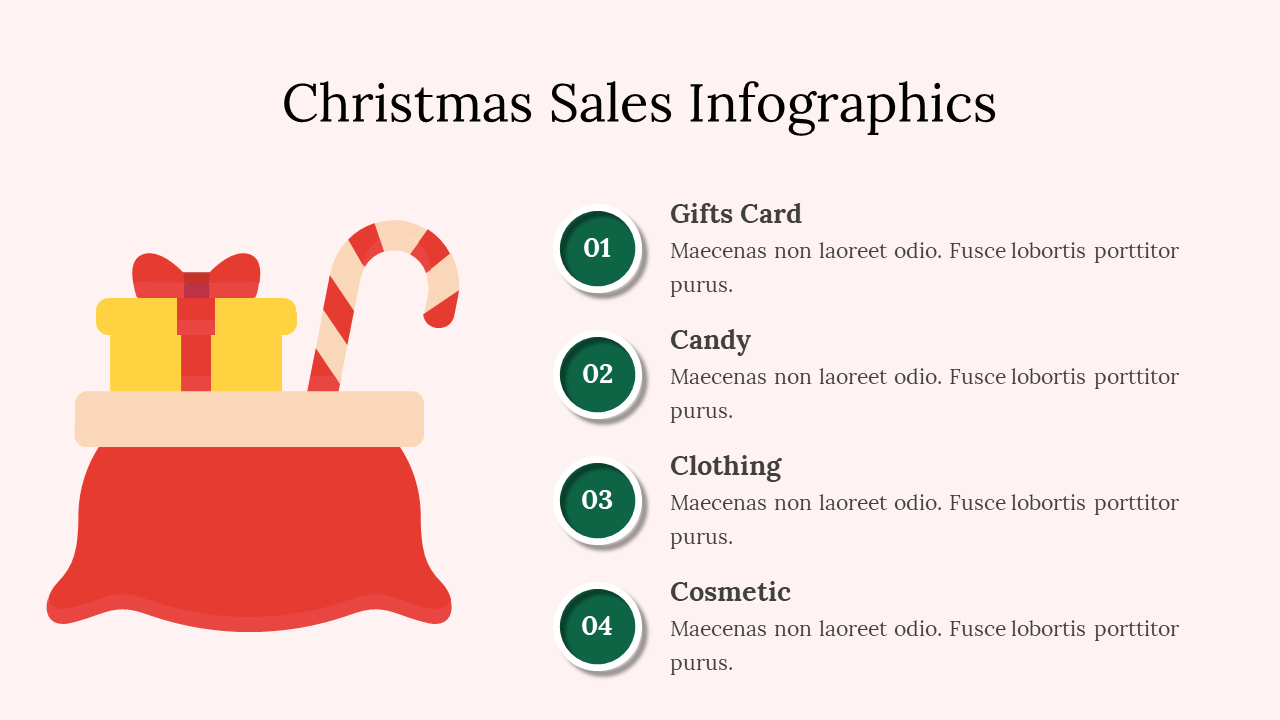 Christmas Sales Infographics

01
Gifts Card
Maecenas non laoreet odio. Fusce lobortis porttitor purus.

02
Candy
Maecenas non laoreet odio. Fusce lobortis porttitor purus.

03
Clothing
Maecenas non laoreet odio. Fusce lobortis porttitor purus.

04
Cosmetic
Maecenas non laoreet odio. Fusce lobortis porttitor purus.