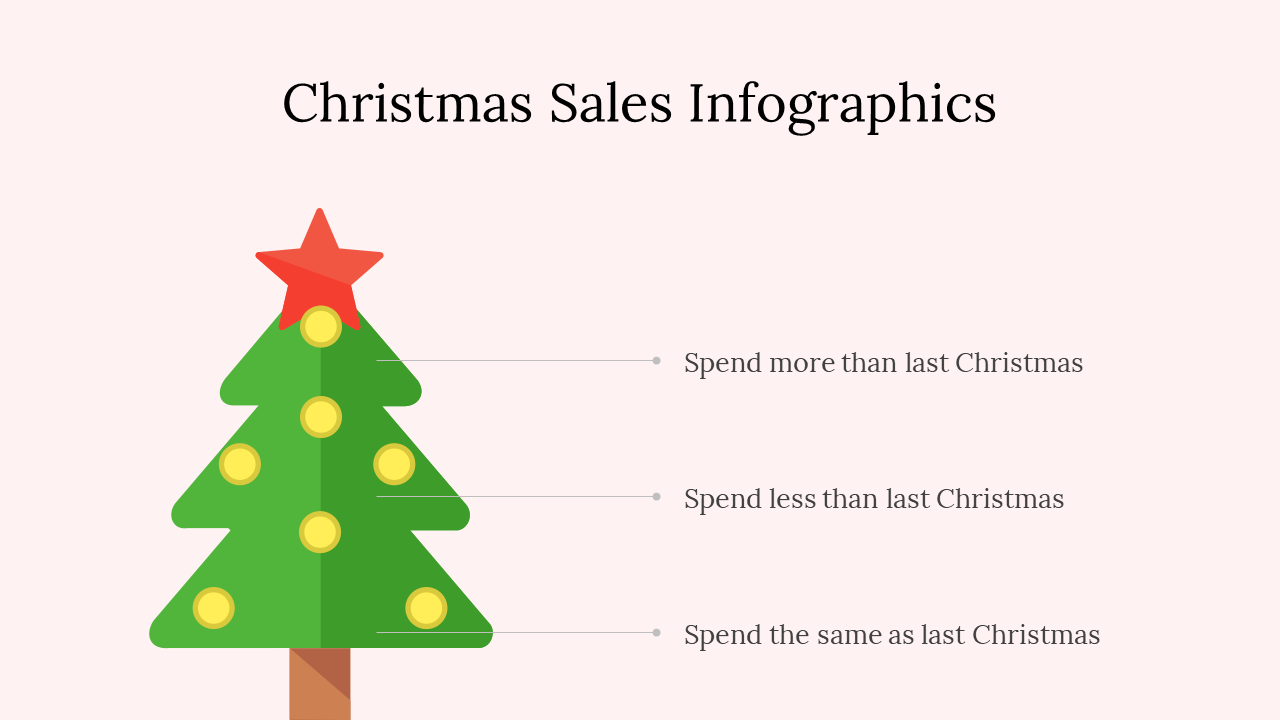 Christmas Sales Infographics

Spend more than last Christmas

Spend less than last Christmas

Spend the same as last Christmas