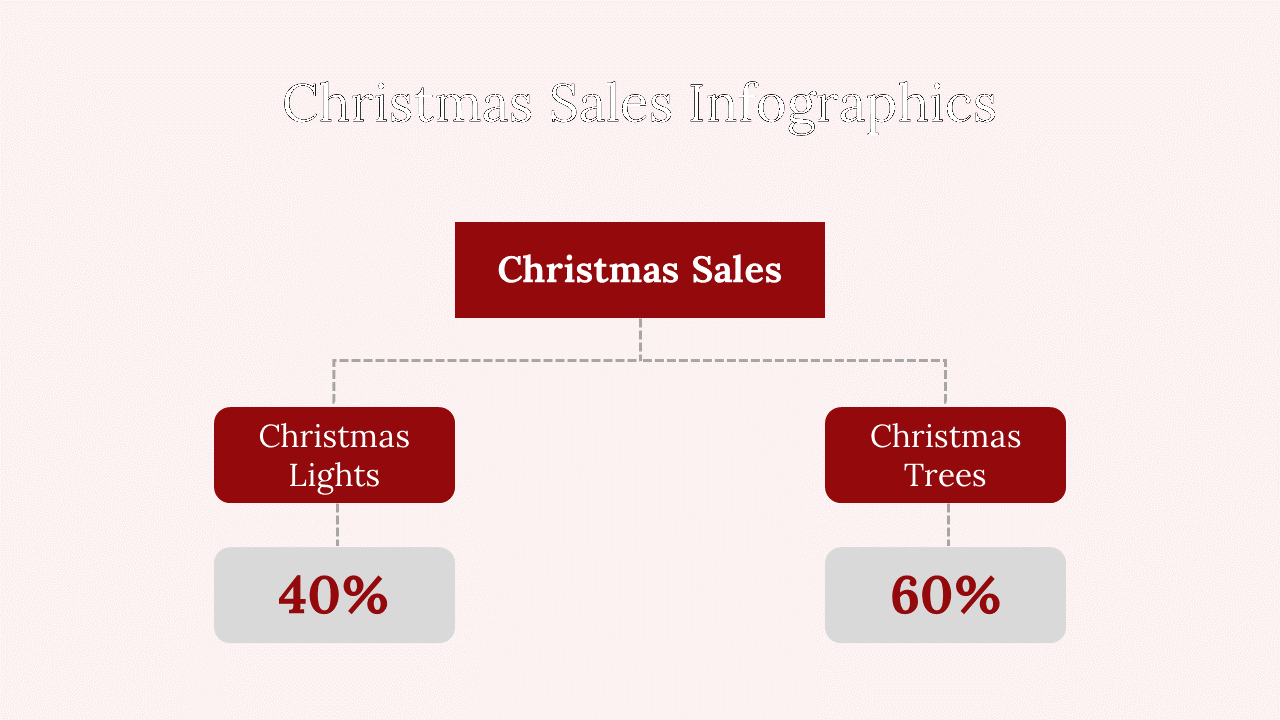 Christmas Sales Infographics

Christmas Sales

Christmas Lights

40%

Christmas Trees

60%