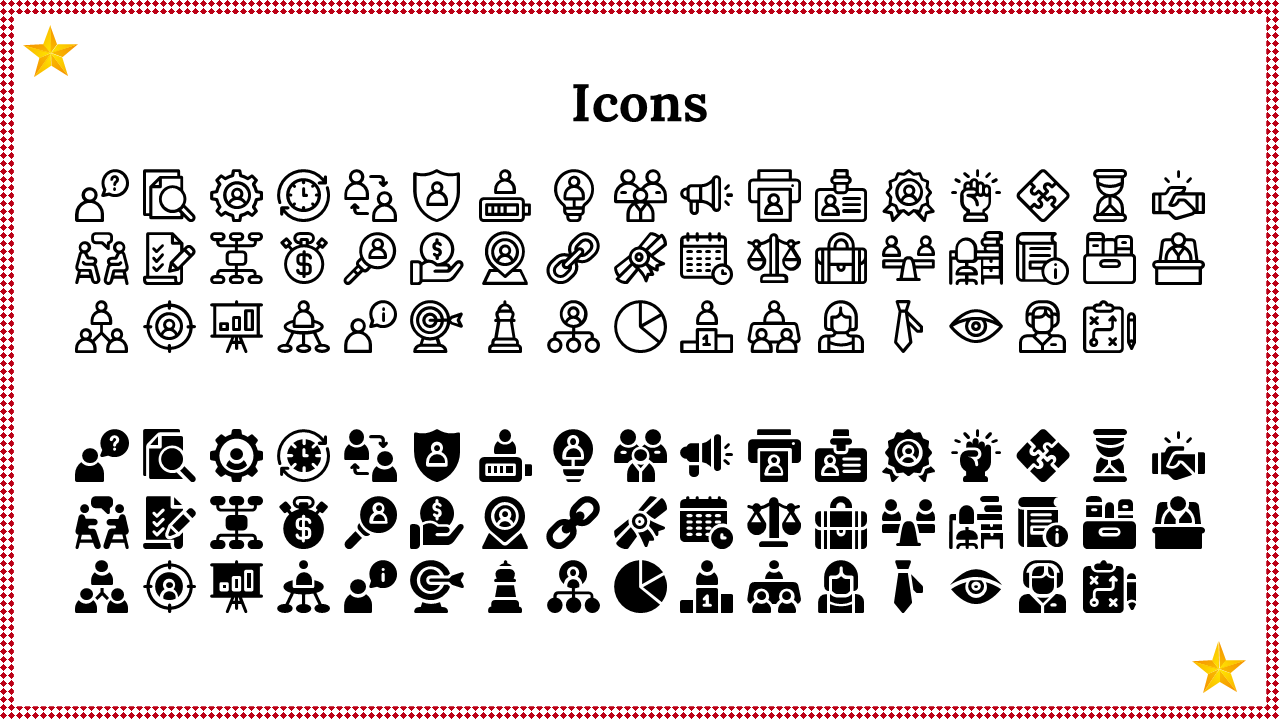 Icons