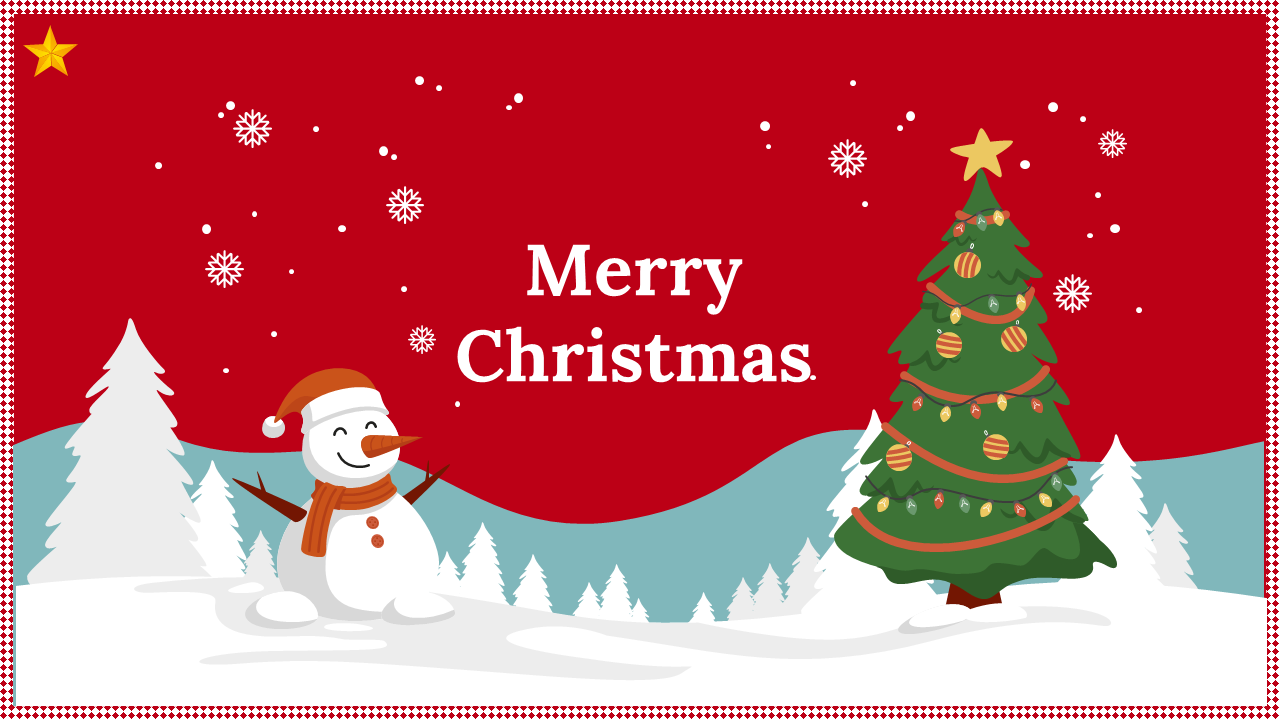 Merry Christmas.