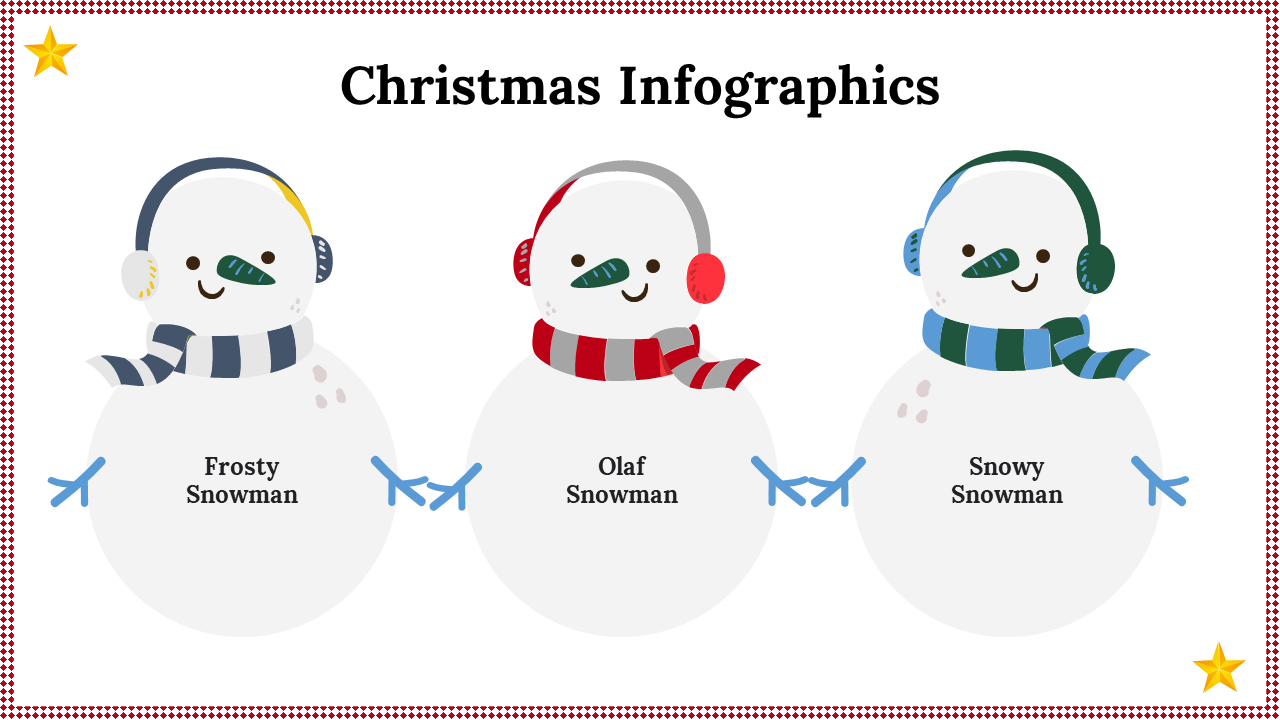 Christmas Infographics

Frosty Snowman

Olaf Snowman

Snowy Snowman