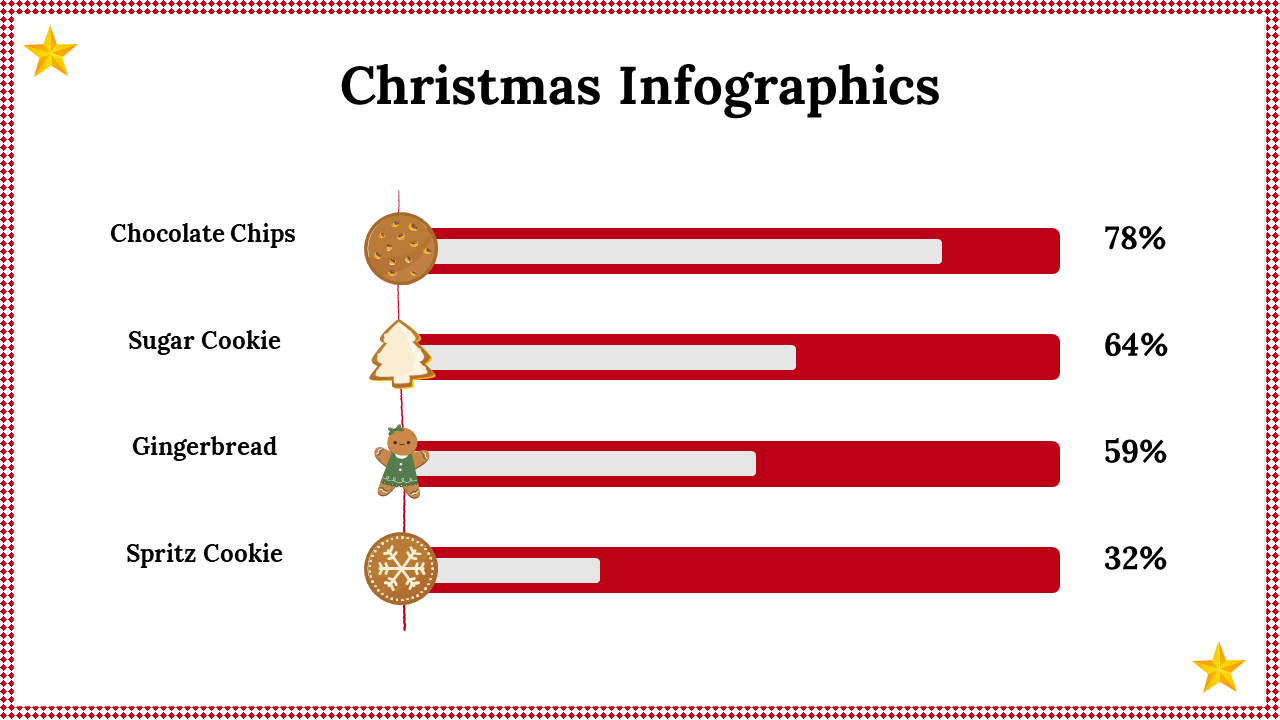 Christmas Infographics

Chocolate Chips 78%

Sugar Cookie 64%

Gingerbread 59%

Spritz Cookie 32%