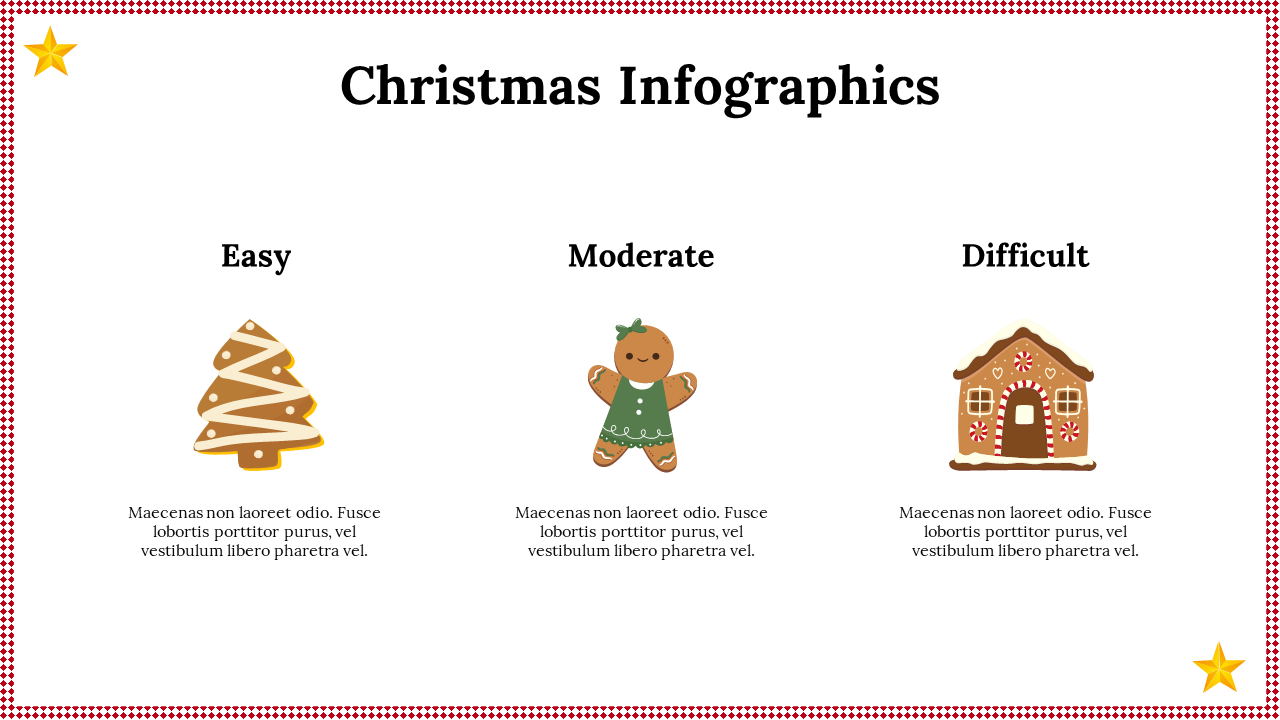 Christmas Infographics

Easy

Maecenas non laoreet odio. Fusce lobortis porttitor purus, vel vestibulum libero pharetra vel.

Moderate

Maecenas non laoreet odio. Fusce lobortis porttitor purus, vel vestibulum libero pharetra vel.

Difficult

Maecenas non laoreet odio. Fusce lobortis porttitor purus, vel vestibulum libero pharetra vel.