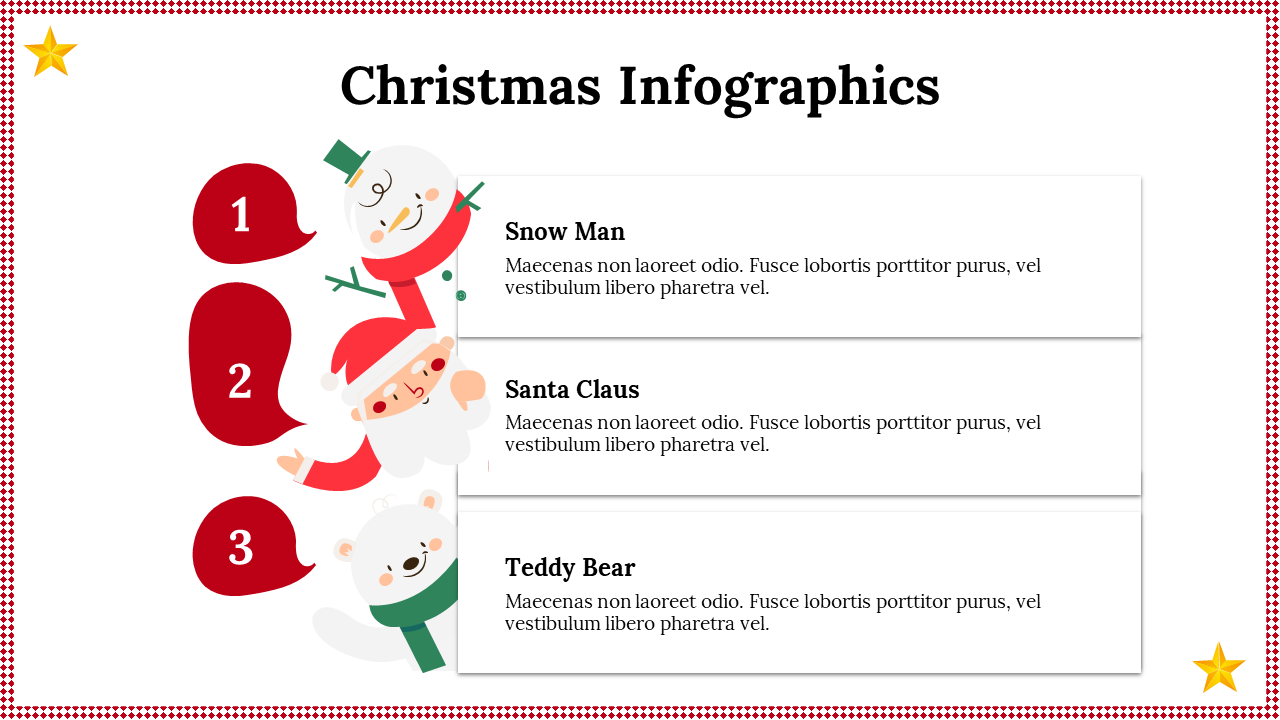 Christmas Infographics

1

Snow Man

Maecenas non laoreet odio. Fusce lobortis porttitor purus, vel vestibulum libero pharetra vel.

2

Santa Claus

Maecenas non laoreet odio. Fusce lobortis porttitor purus, vel vestibulum libero pharetra vel.

3

Teddy Bear

Maecenas non laoreet odio. Fusce lobortis porttitor purus, vel vestibulum libero pharetra vel.