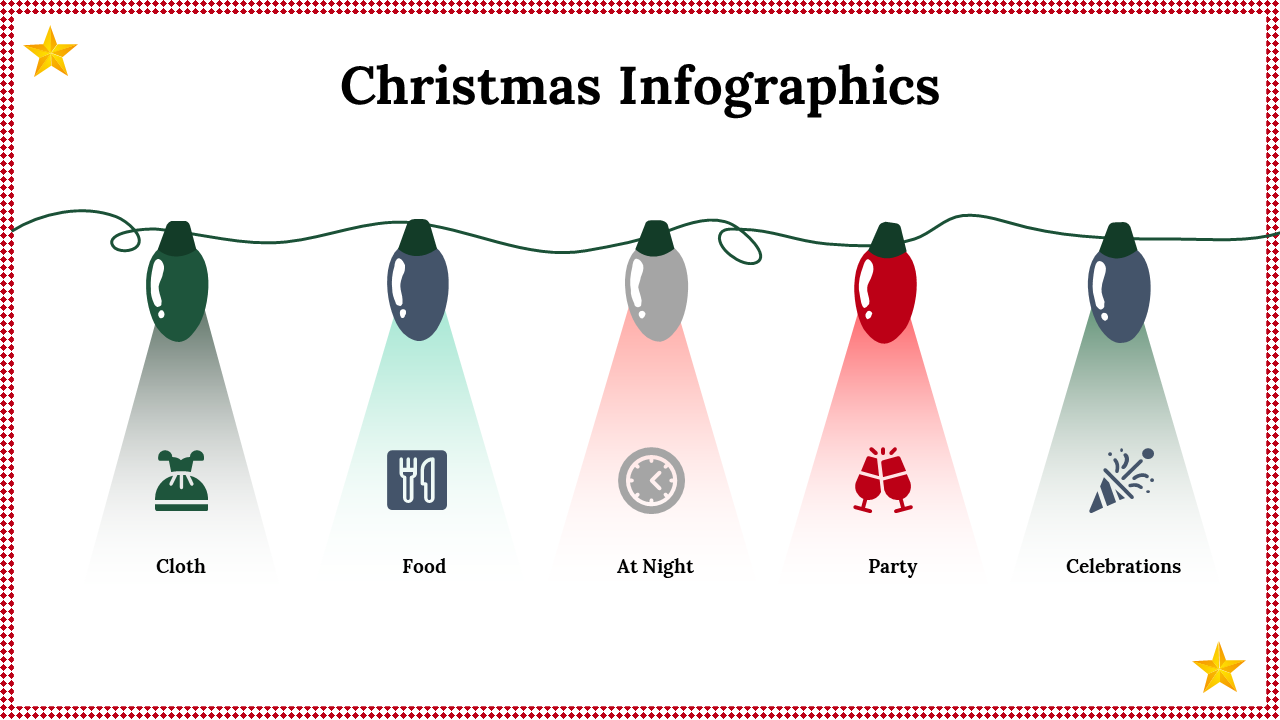 Christmas Infographics

Cloth

Food

At Night

Party

Celebrations