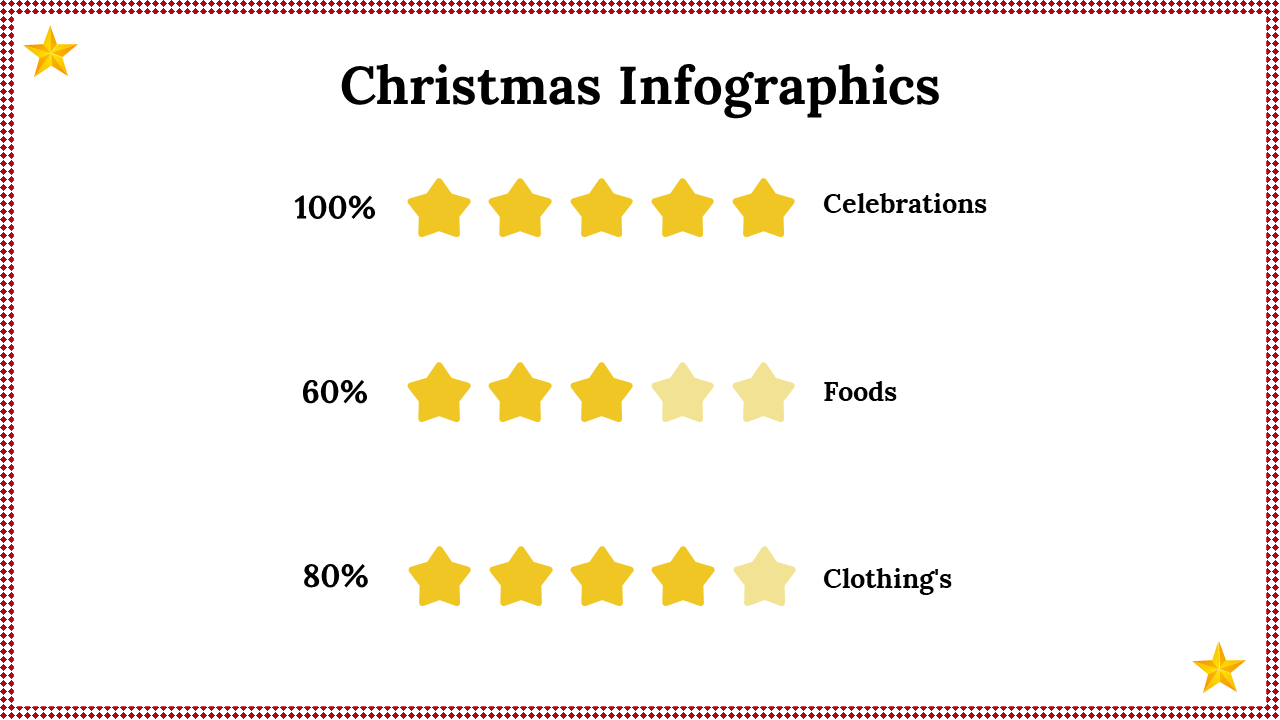 Christmas Infographics

100% Celebrations

60% Foods

80% Clothing's