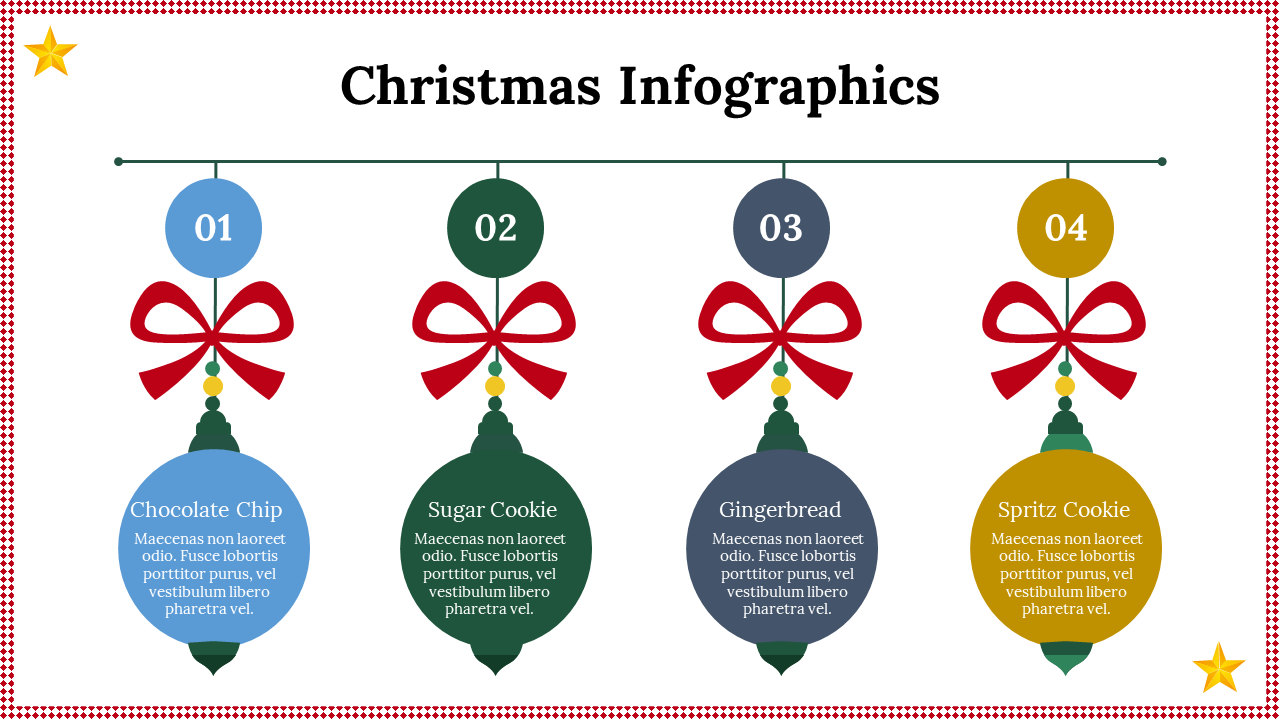 Christmas Infographics

01

Chocolate Chip

Maecenas non laoreet odio. Fusce lobortis porttitor purus, vel vestibulum libero pharetra vel.

02

Sugar Cookie

Maecenas non laoreet odio. Fusce lobortis porttitor purus, vel vestibulum libero pharetra vel.

03

Gingerbread

Maecenas non laoreet odio. Fusce lobortis porttitor purus, vel vestibulum libero pharetra vel.

04

Spritz Cookie

Maecenas non laoreet odio. Fusce lobortis porttitor purus, vel vestibulum libero pharetra vel.