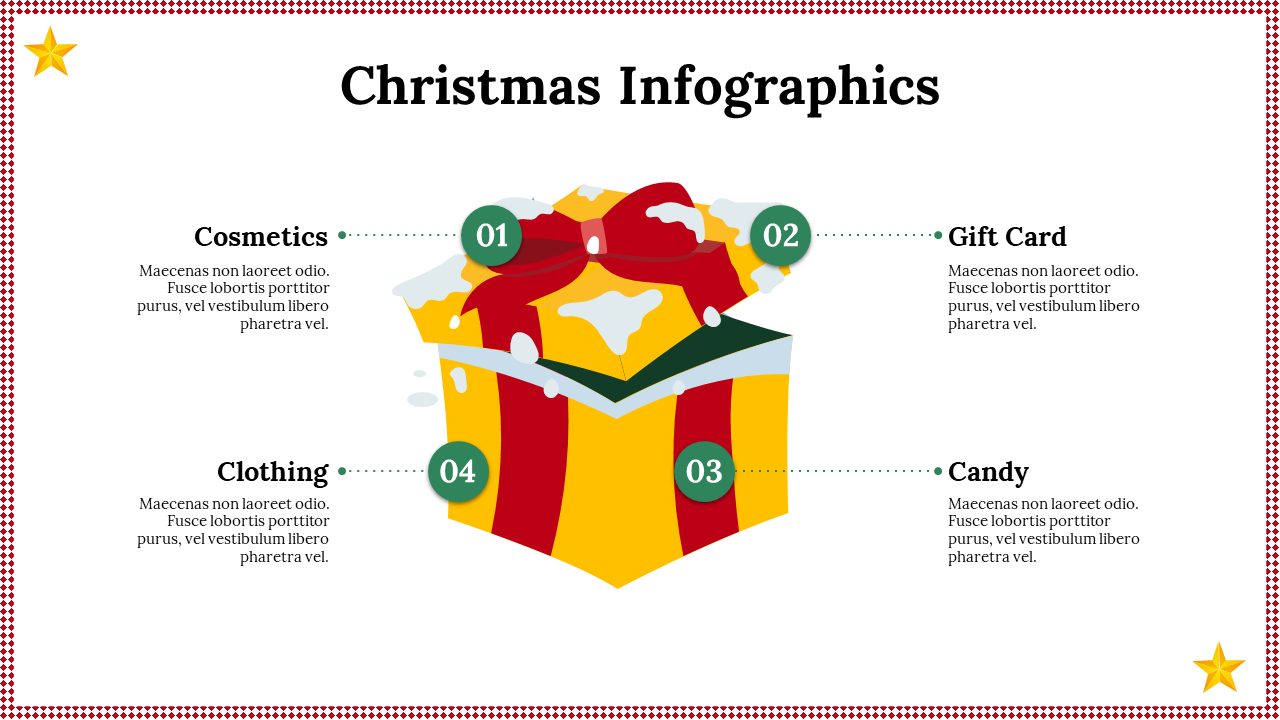 Christmas Infographics

Cosmetics

Maecenas non laoreet odio. Fusce lobortis porttitor purus, vel vestibulum libero pharetra vel.

01

02

Gift Card

Maecenas non laoreet odio. Fusce lobortis porttitor purus, vel vestibulum libero pharetra vel.

Clothing

Maecenas non laoreet odio. Fusce lobortis porttitor purus, vel vestibulum libero pharetra vel.

04

03

Candy

Maecenas non laoreet odio. Fusce lobortis porttitor purus, vel vestibulum libero pharetra vel.