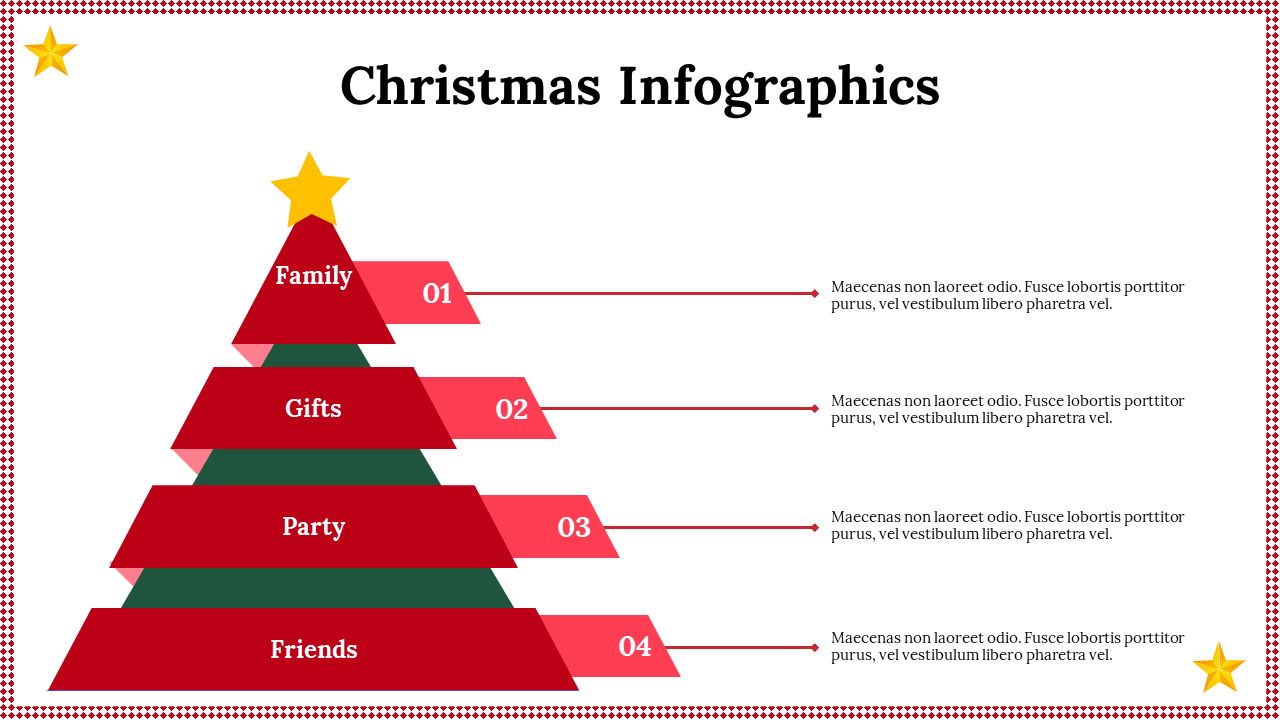 Christmas Infographics

Family

01

Maecenas non laoreet odio. Fusce lobortis porttitor purus, vel vestibulum libero pharetra vel.

Gifts

02

Maecenas non laoreet odio. Fusce lobortis porttitor purus, vel vestibulum libero pharetra vel.

Party

03

Maecenas non laoreet odio. Fusce lobortis porttitor purus, vel vestibulum libero pharetra vel.

Friends

04

Maecenas non laoreet odio. Fusce lobortis porttitor purus, vel vestibulum libero pharetra vel.