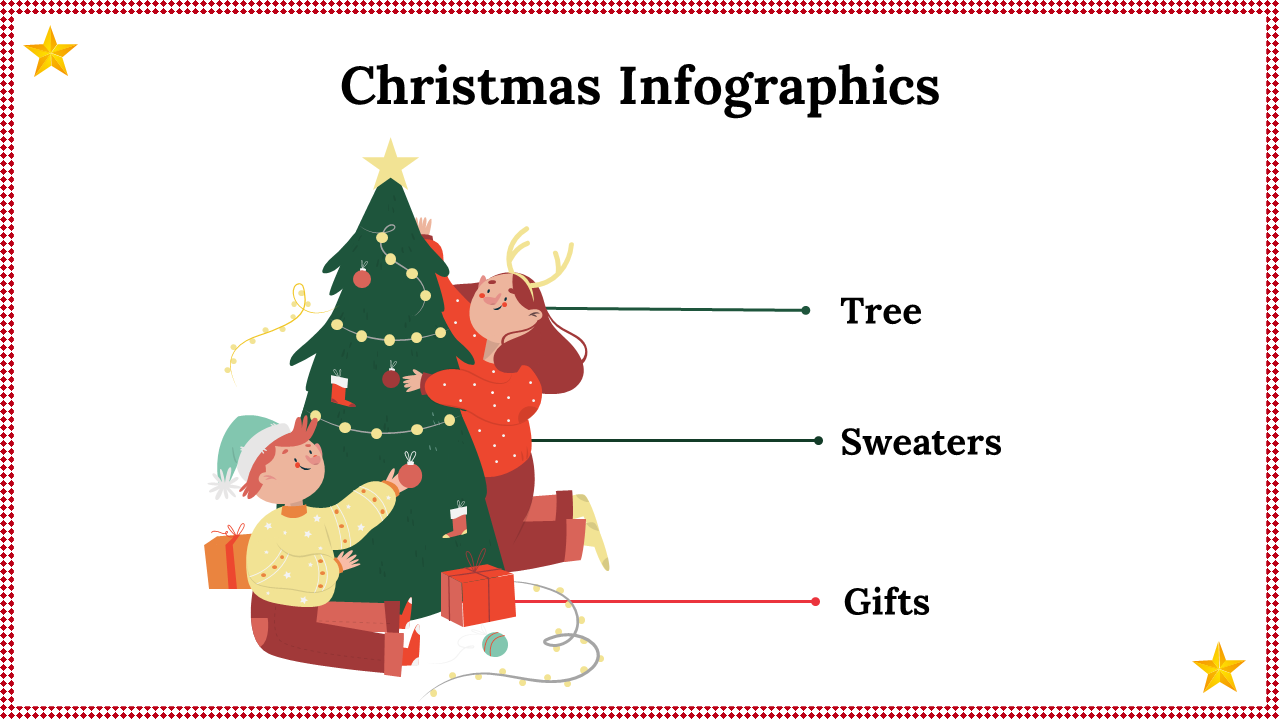 Christmas Infographics

Tree

Sweaters

Gifts