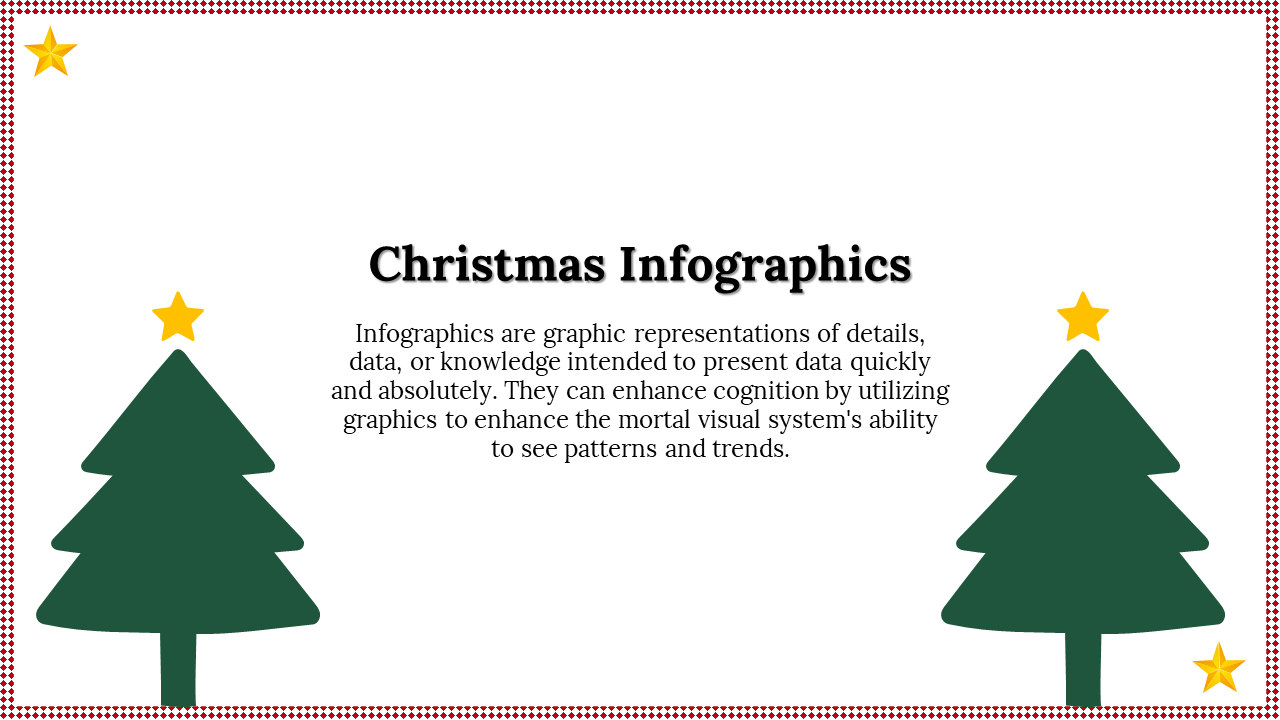 Christmas Infographics

Infographics are graphic representations of details, data, or knowledge intended to present data quickly and absolutely. They can enhance cognition by utilizing graphics to enhance the mortal visual system's ability to see patterns and trends.