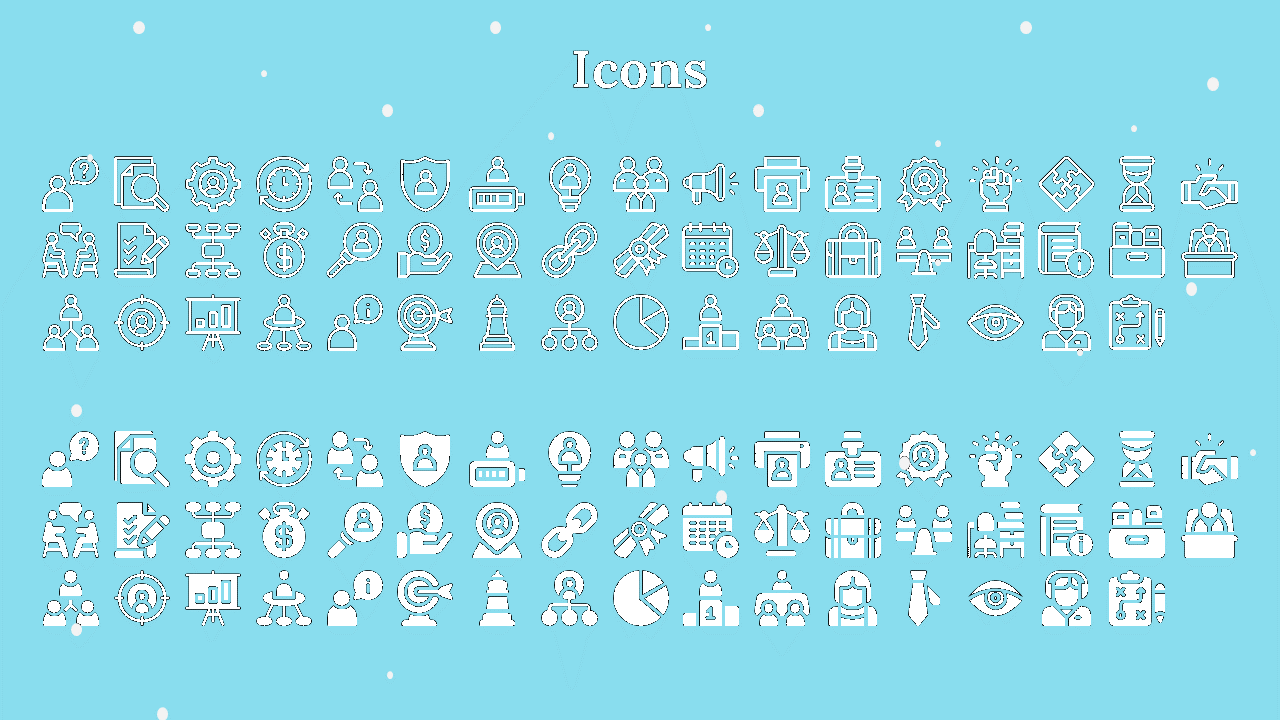 Icons