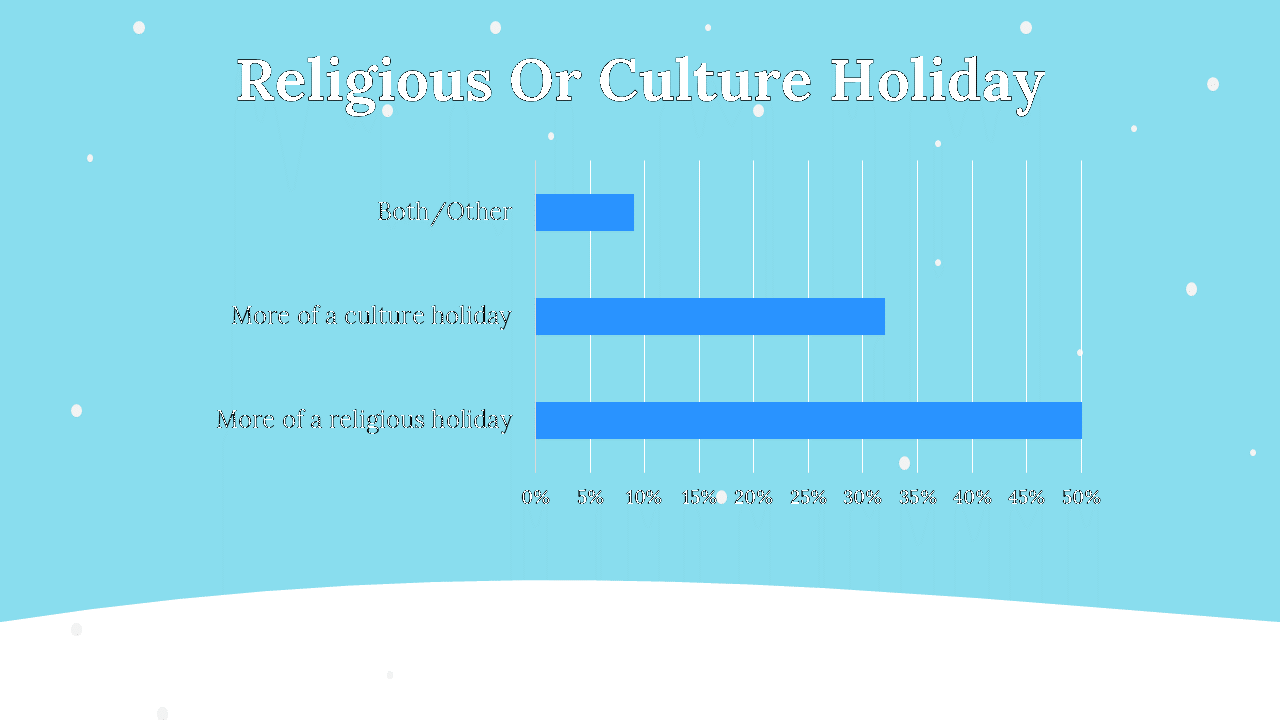 Religious Or Culture Holiday

Both/Other

More of a culture holiday

More of a religious holiday

0% 5% 10% 15% 20% 25% 30% 35% 40% 45% 50%