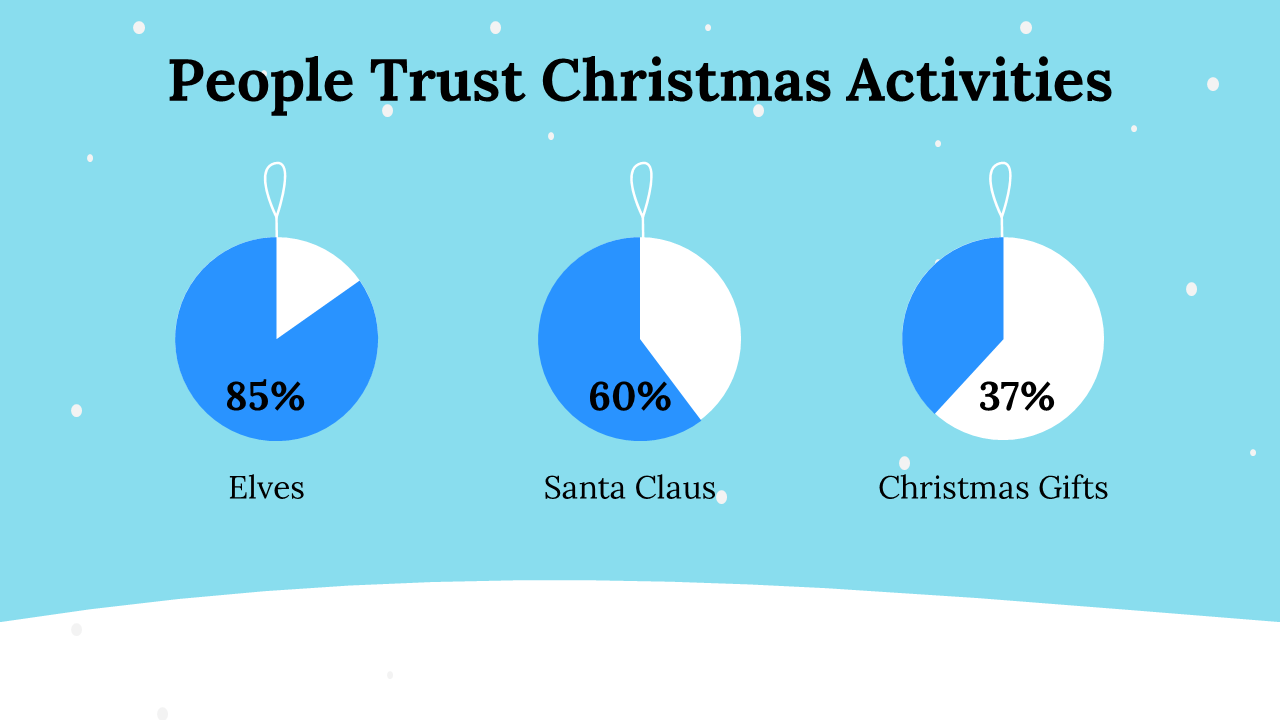 People Trust Christmas Activities

85%

Elves

60%

Santa Claus

37%

Christmas Gifts