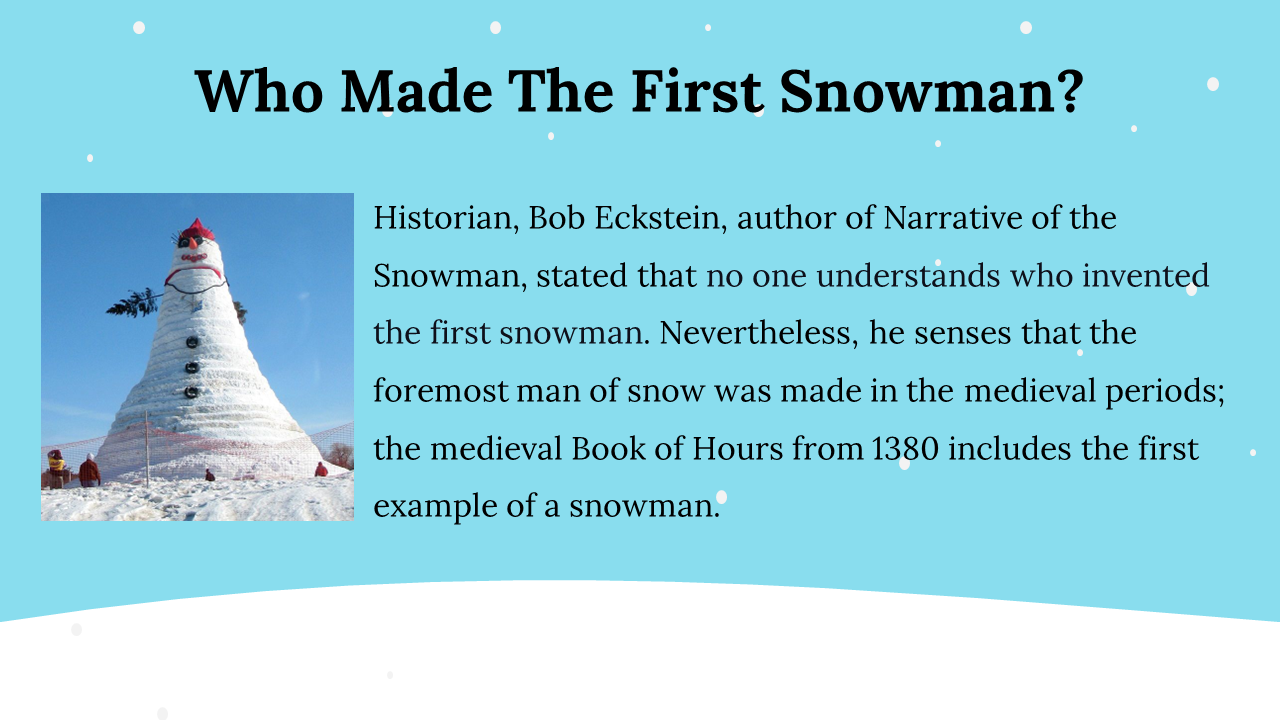 Who Made The First Snowman?

Historian, Bob Eckstein, author of Narrative of the Snowman, stated that no one understands who invented the first snowman. Nevertheless, he senses that the foremost man of snow was made in the medieval periods; the medieval Book of Hours from 1380 includes the first example of a snowman.