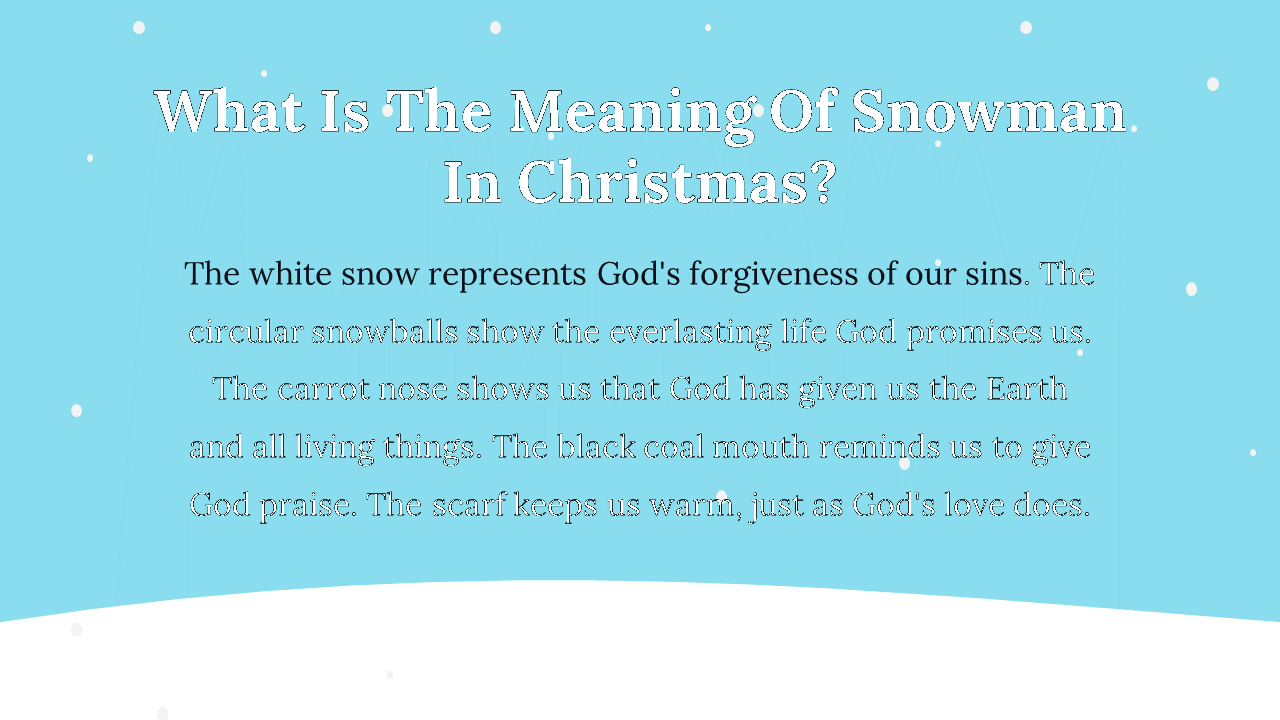 What Is The Meaning Of Snowman In Christmas?

The white snow represents God's forgiveness of our sins. The circular snowballs show the everlasting life God promises us. The carrot nose shows us that God has given us the Earth and all living things. The black coal mouth reminds us to give God praise. The scarf keeps us warm, just as God's love does.