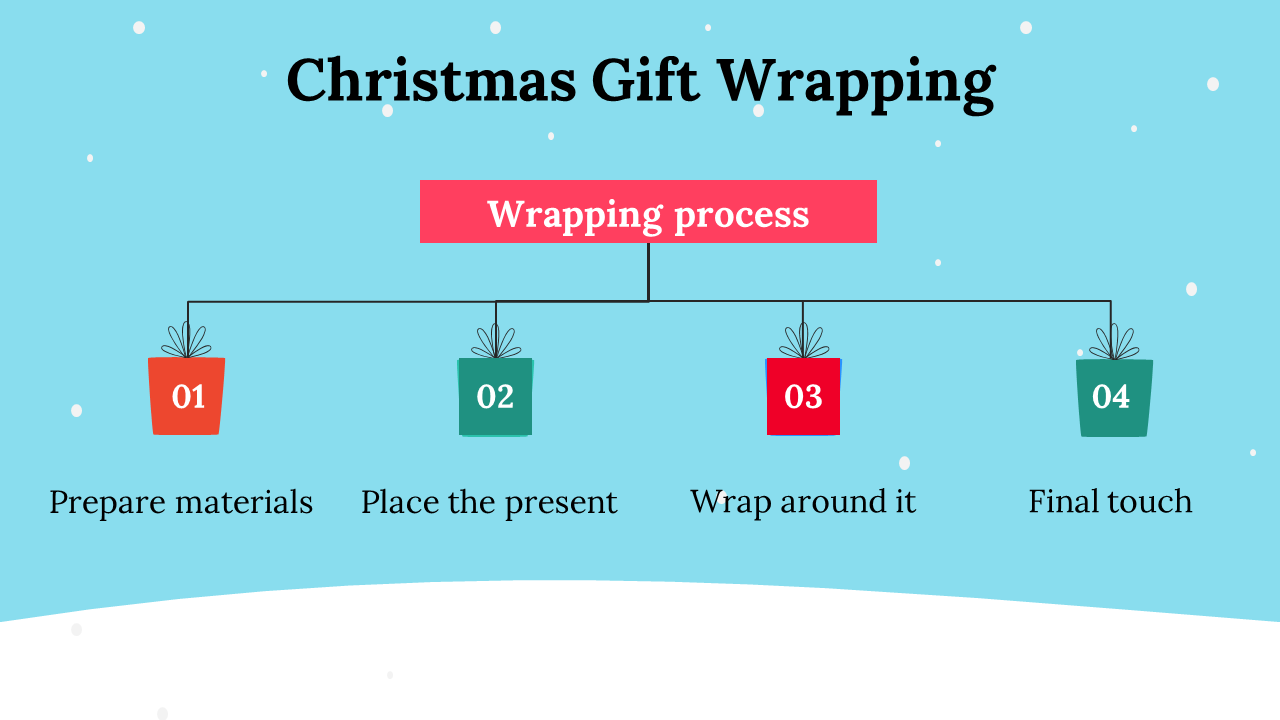 Christmas Gift Wrapping

Wrapping process

01

Prepare materials

02

Place the present

03

Wrap around it

04

Final touch