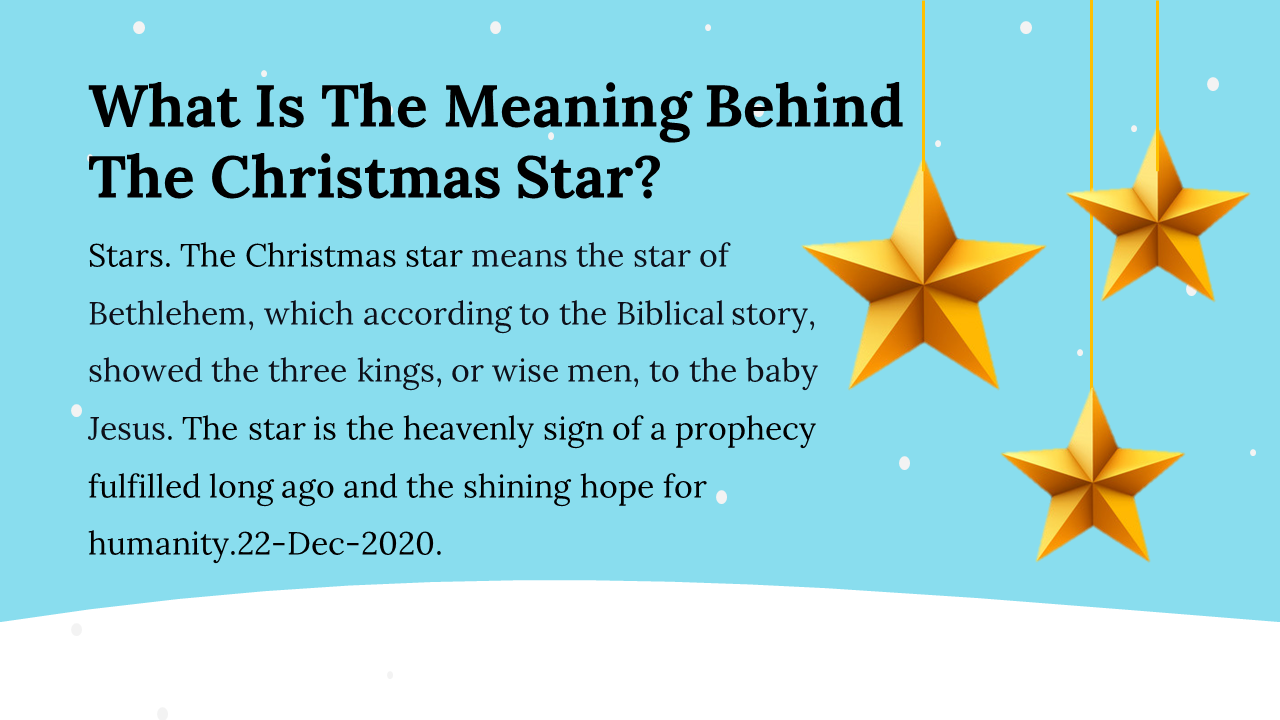 What Is The Meaning Behind The Christmas Star?

Stars. The Christmas star means the star of Bethlehem, which according to the Biblical story, showed the three kings, or wise men, to the baby Jesus. The star is the heavenly sign of a prophecy fulfilled long ago and the shining hope for humanity.22-Dec-2020.