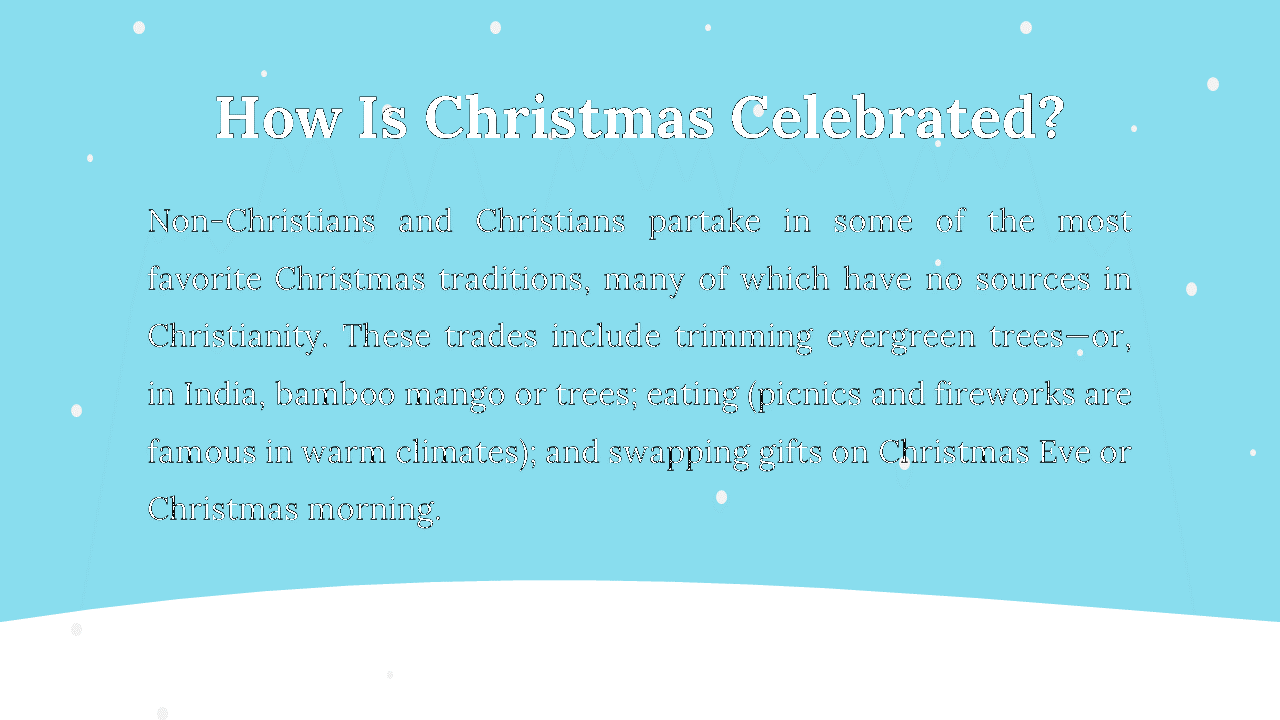 How Is Christmas Celebrated?

Non-Christians and Christians partake in some of the most favorite Christmas traditions, many of which have no sources in Christianity. These trades include trimming evergreen trees—or, in India, bamboo mango or trees; eating (picnics and fireworks are famous in warm climates); and swapping gifts on Christmas Eve or Christmas morning.