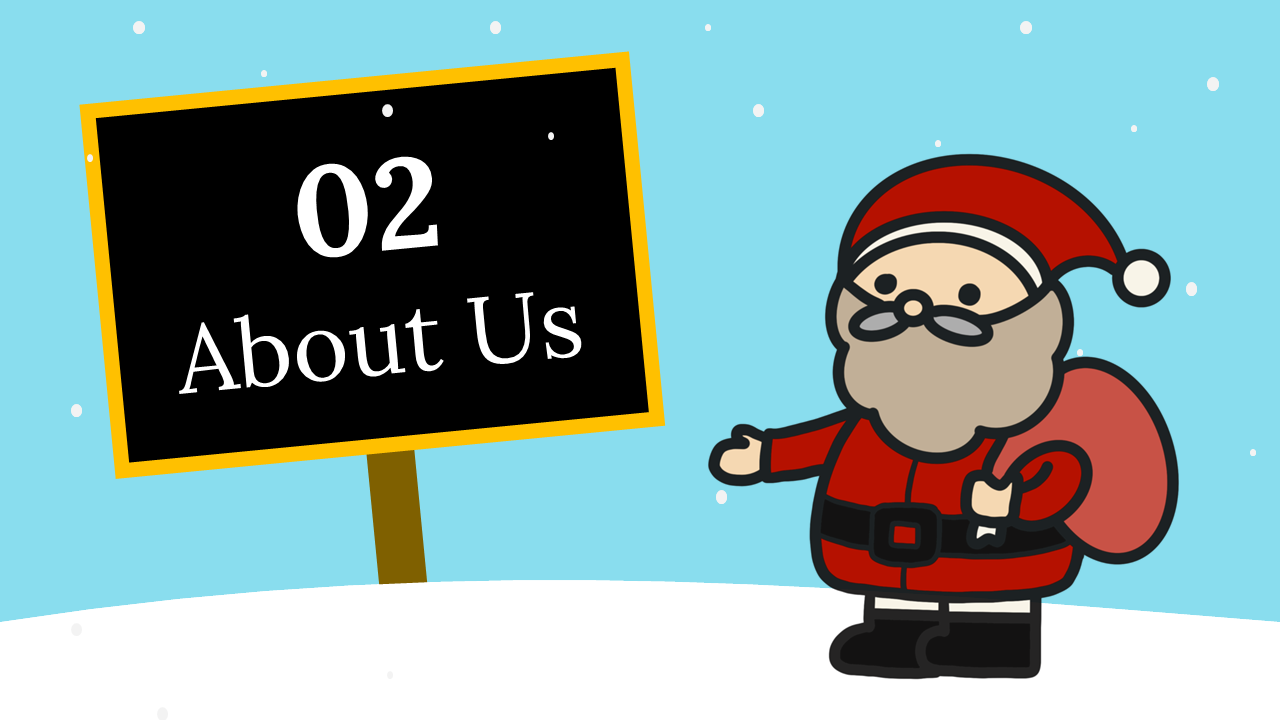 02
About Us