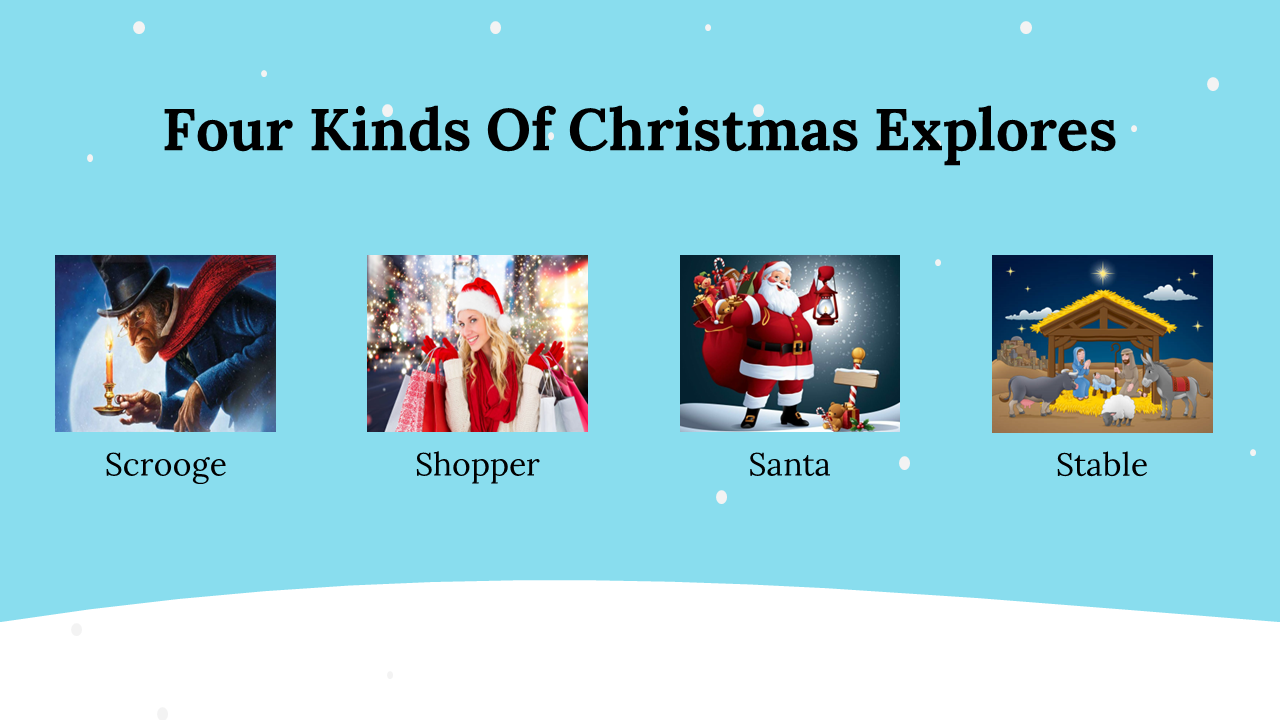 Four Kinds Of Christmas Explores

Scrooge

Shopper

Santa

Stable