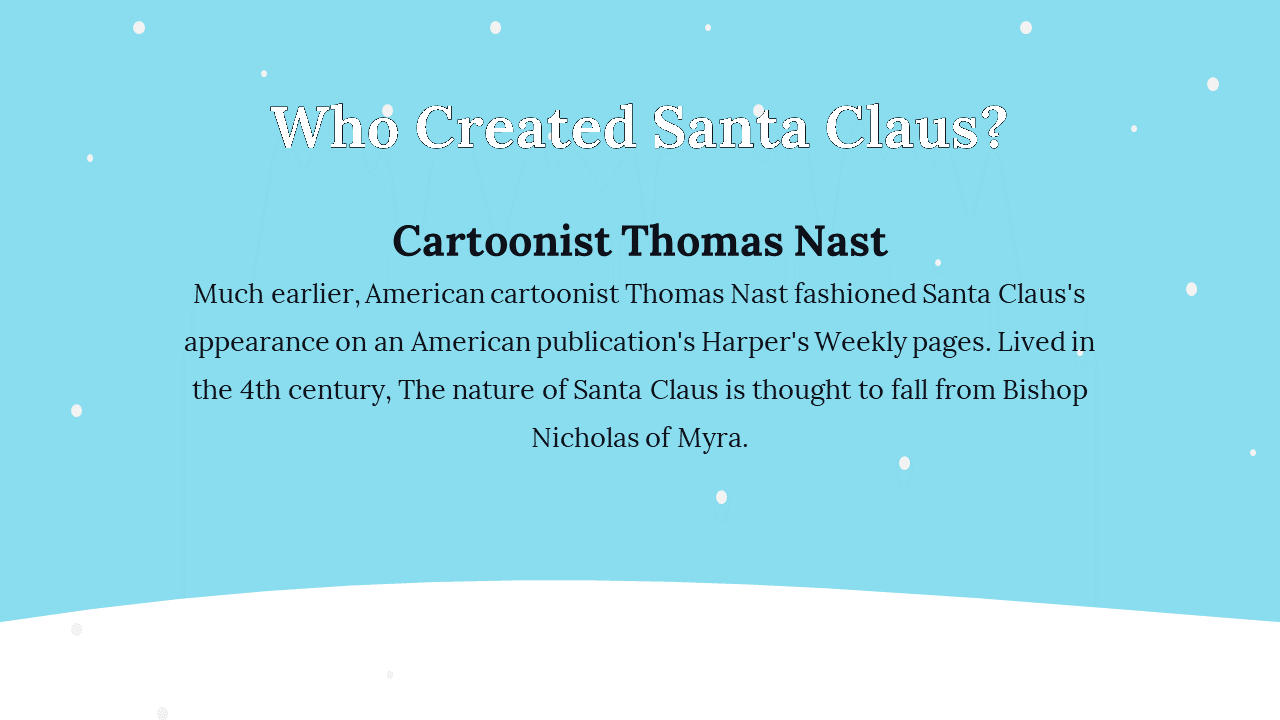 Who Created Santa Claus?

Cartoonist Thomas Nast

Much earlier, American cartoonist Thomas Nast fashioned Santa Claus's appearance on an American publication's Harper's Weekly pages. Lived in the 4th century, The nature of Santa Claus is thought to fall from Bishop Nicholas of Myra.