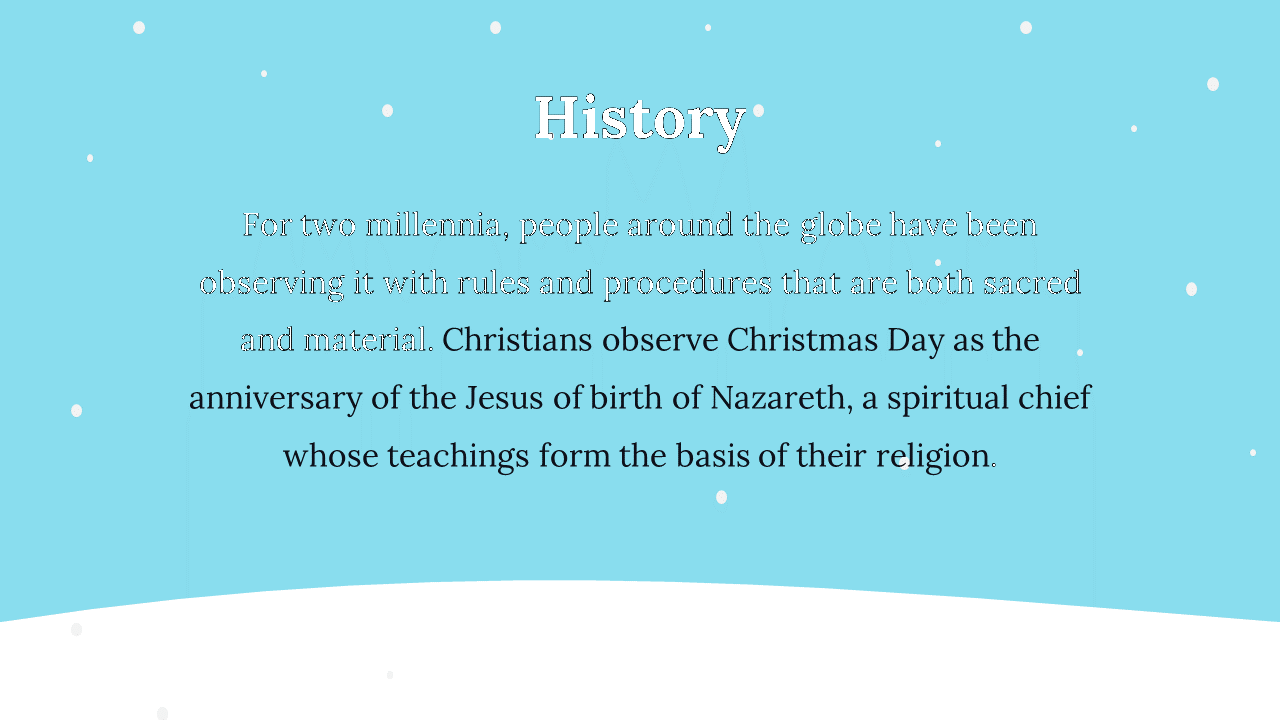 History

For two millennia, people around the globe have been observing it with rules and procedures that are both sacred and material. Christians observe Christmas Day as the anniversary of the Jesus of birth of Nazareth, a spiritual chief whose teachings form the basis of their religion.