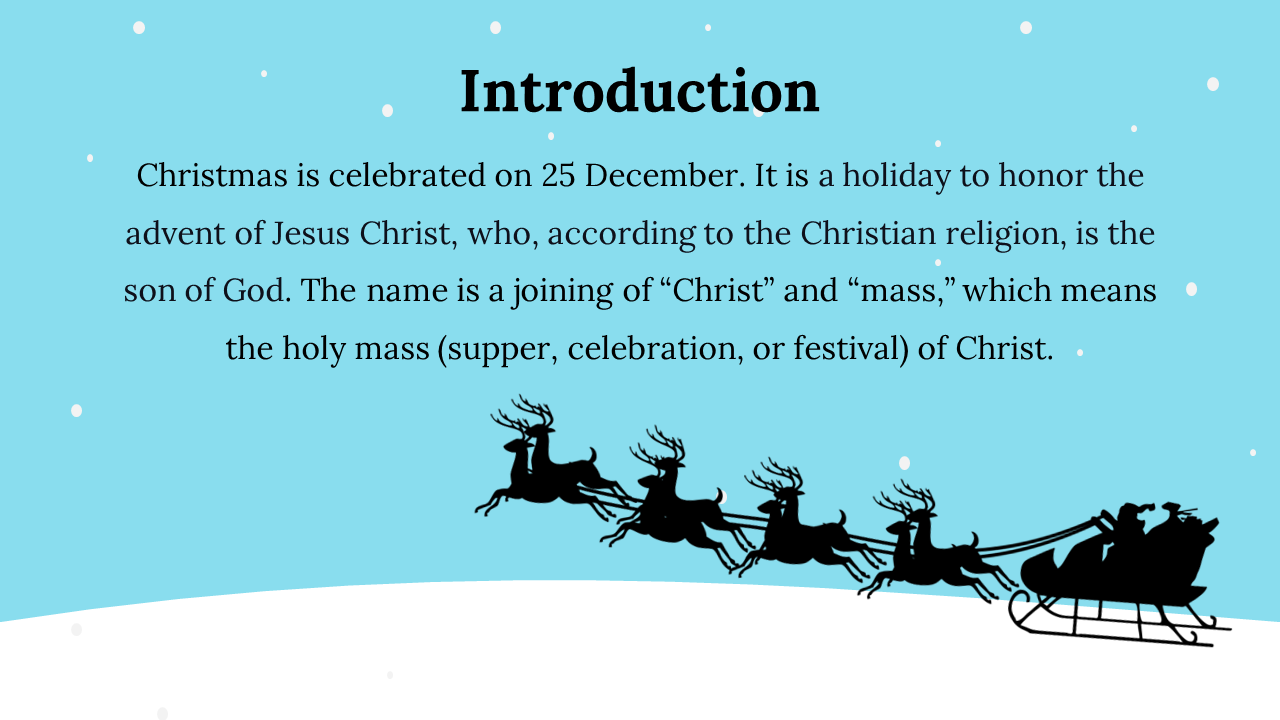 Introduction

Christmas is celebrated on 25 December. It is a holiday to honor the advent of Jesus Christ, who, according to the Christian religion, is the son of God. The name is a joining of “Christ” and “mass,” which means the holy mass (supper, celebration, or festival) of Christ.