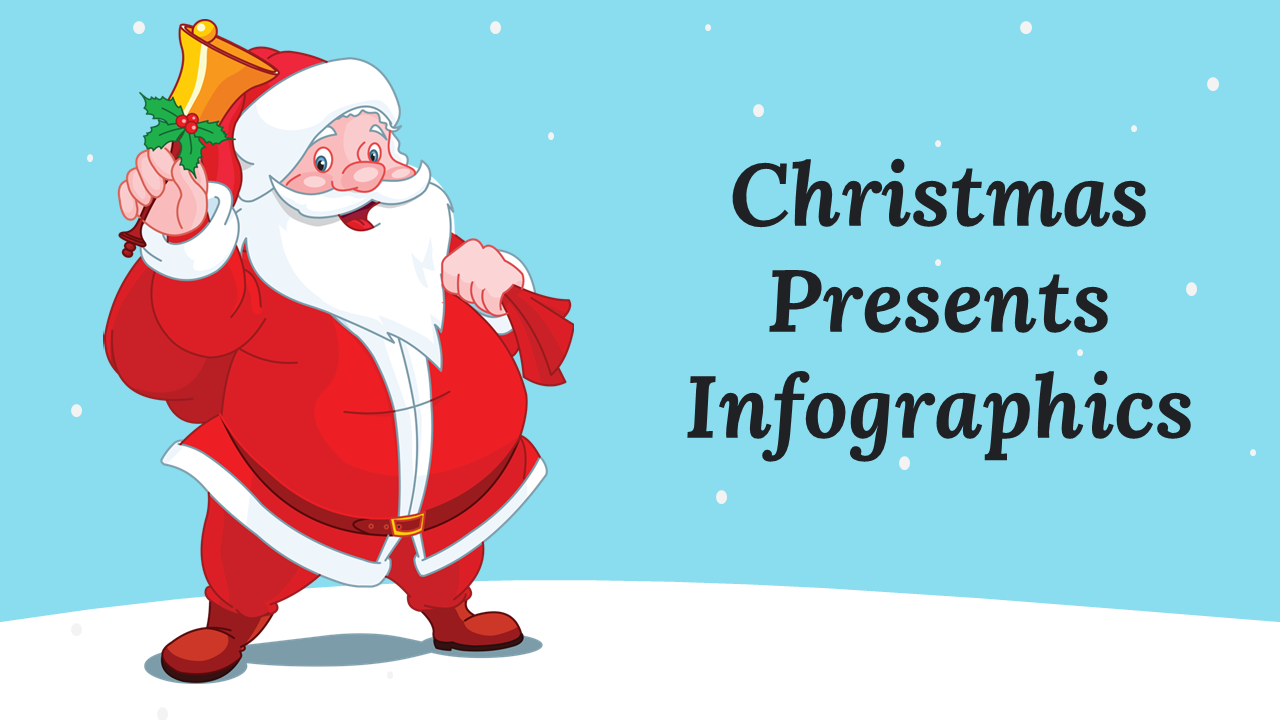 Christmas Presents Infographics