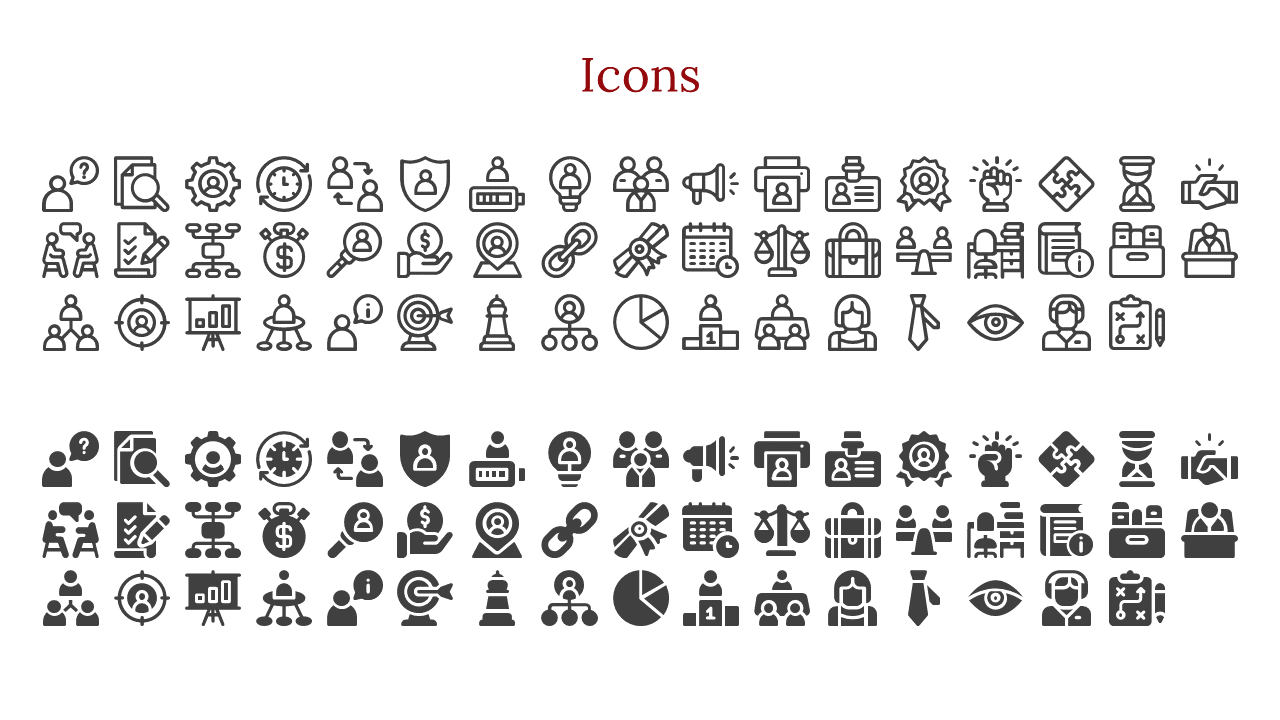 Icons