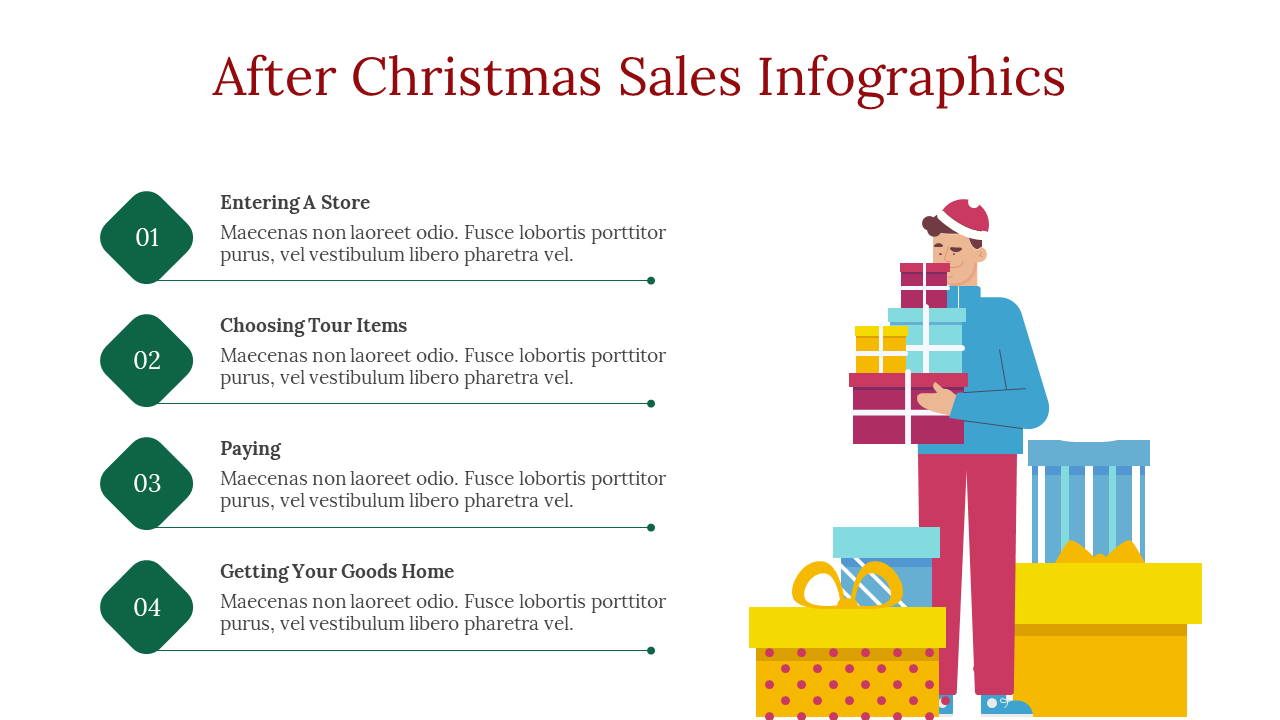 After Christmas Sales Infographics

01

Entering A Store

Maecenas non laoreet odio. Fusce lobortis porttitor purus, vel vestibulum libero pharetra vel.

02

Choosing Tour Items

Maecenas non laoreet odio. Fusce lobortis porttitor purus, vel vestibulum libero pharetra vel.

03

Paying

Maecenas non laoreet odio. Fusce lobortis porttitor purus, vel vestibulum libero pharetra vel.

04

Getting Your Goods Home

Maecenas non laoreet odio. Fusce lobortis porttitor purus, vel vestibulum libero pharetra vel.