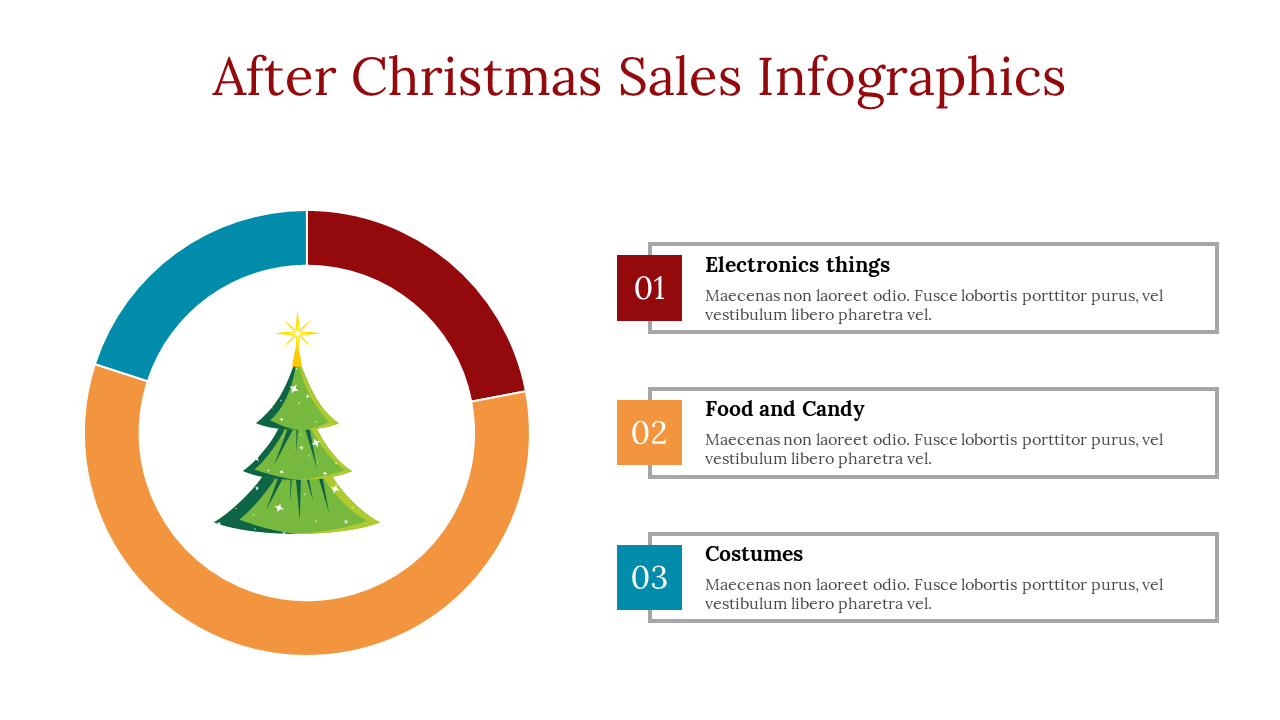 After Christmas Sales Infographics

01
Electronics things
Maecenas non laoreet odio. Fusce lobortis porttitor purus, vel vestibulum libero pharetra vel.

02
Food and Candy
Maecenas non laoreet odio. Fusce lobortis porttitor purus, vel vestibulum libero pharetra vel.

03
Costumes
Maecenas non laoreet odio. Fusce lobortis porttitor purus, vel vestibulum libero pharetra vel.