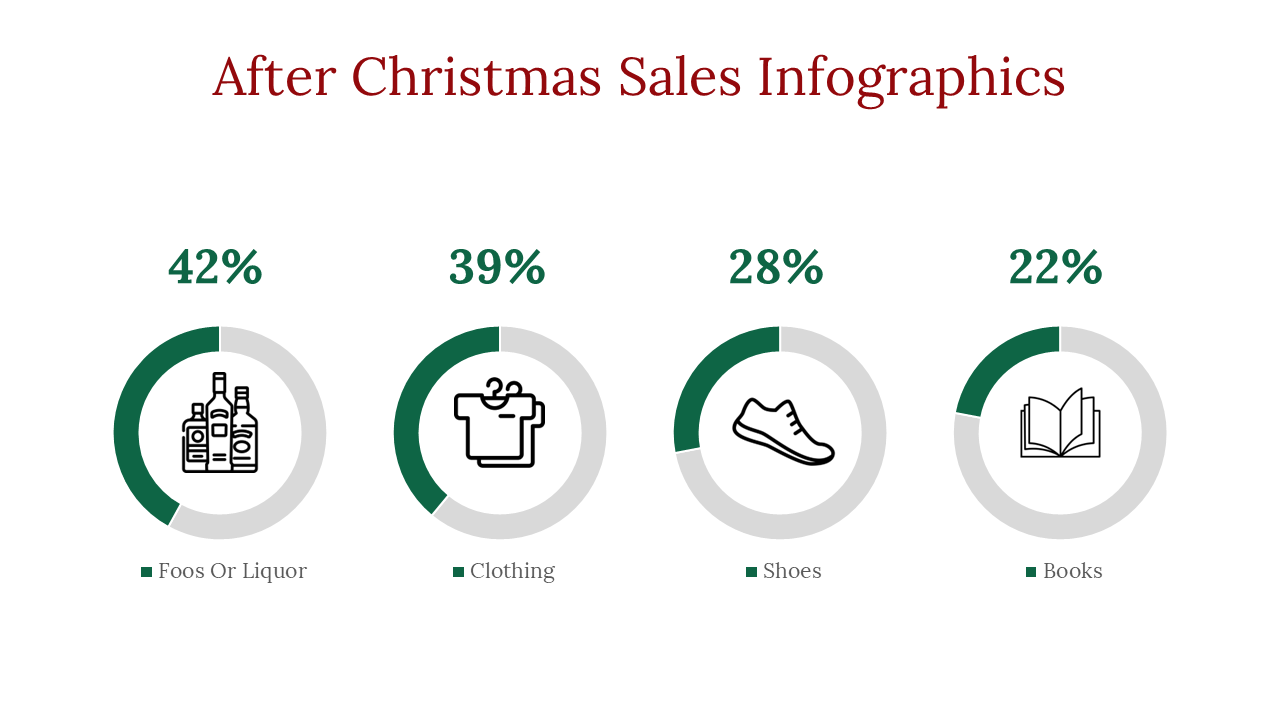 After Christmas Sales Infographics

42%

Foos Or Liquor

39%

Clothing

28%

Shoes

22%

Books