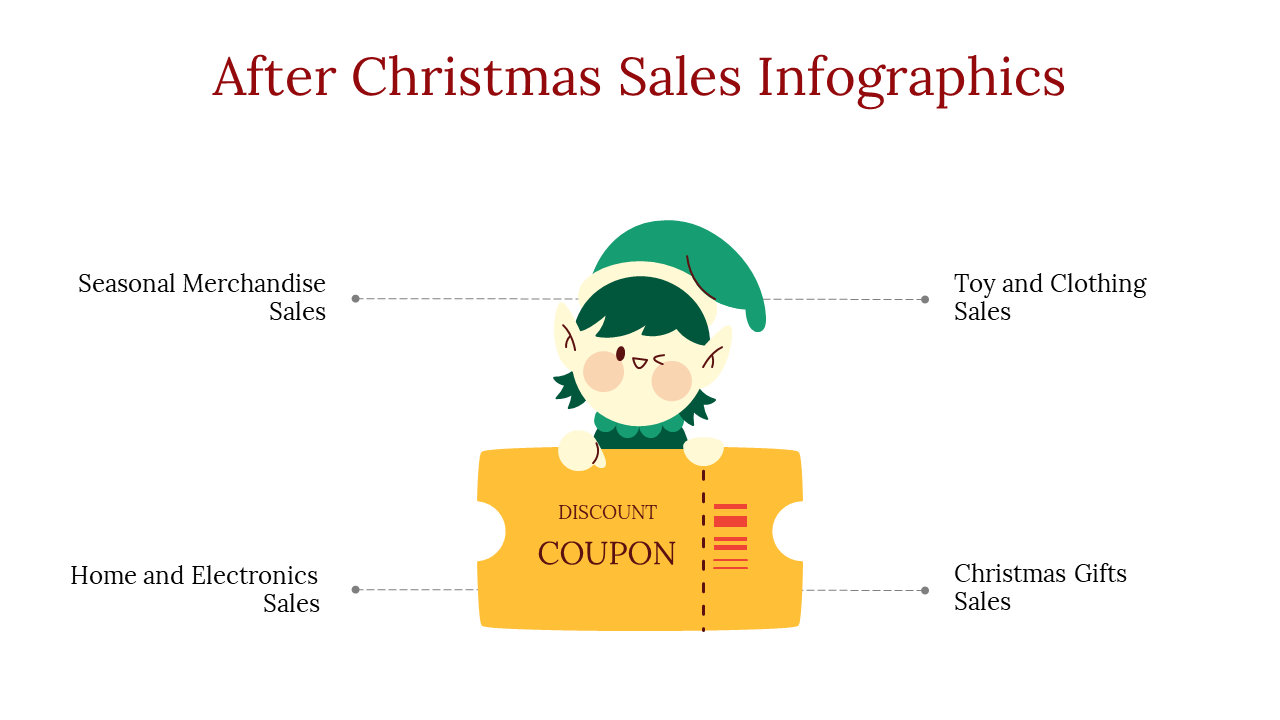 After Christmas Sales Infographics

Seasonal Merchandise Sales

Toy and Clothing Sales

DISCOUNT

COUPON

Home and Electronics Sales

Christmas Gifts Sales