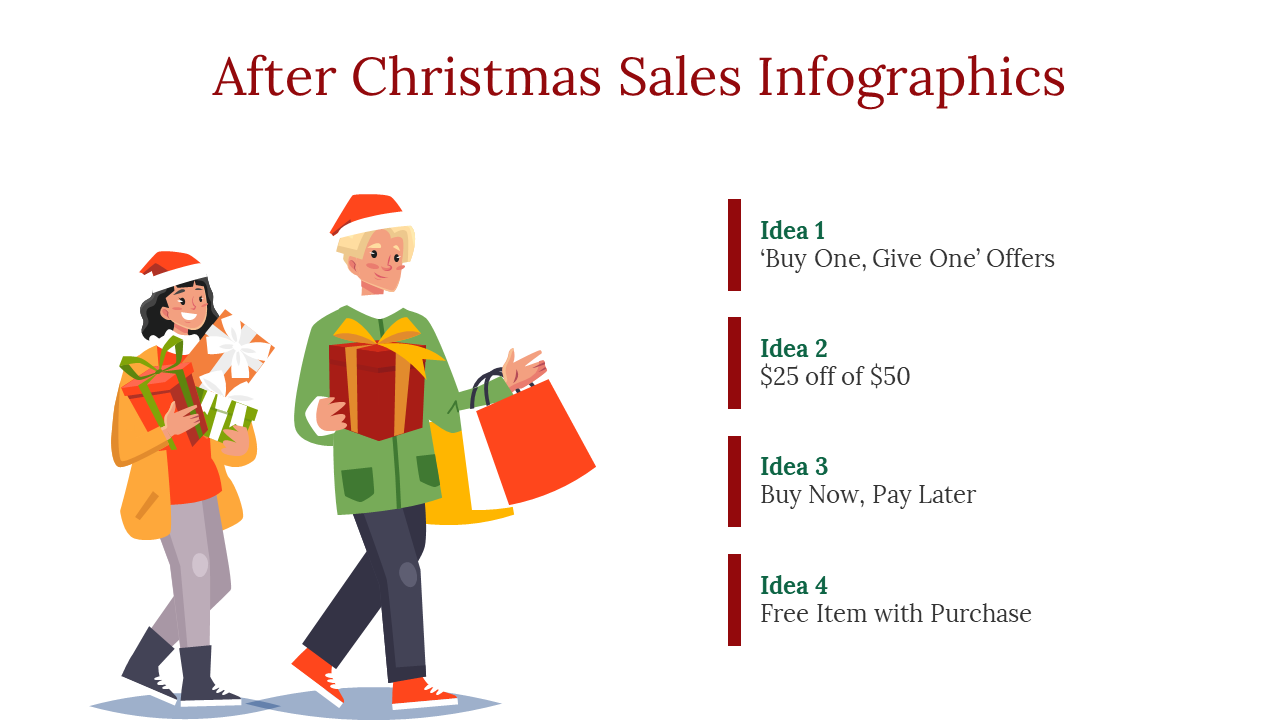 After Christmas Sales Infographics

Idea 1
‘Buy One, Give One’ Offers

Idea 2
\$25 off of \$50

Idea 3
Buy Now, Pay Later

Idea 4
Free Item with Purchase