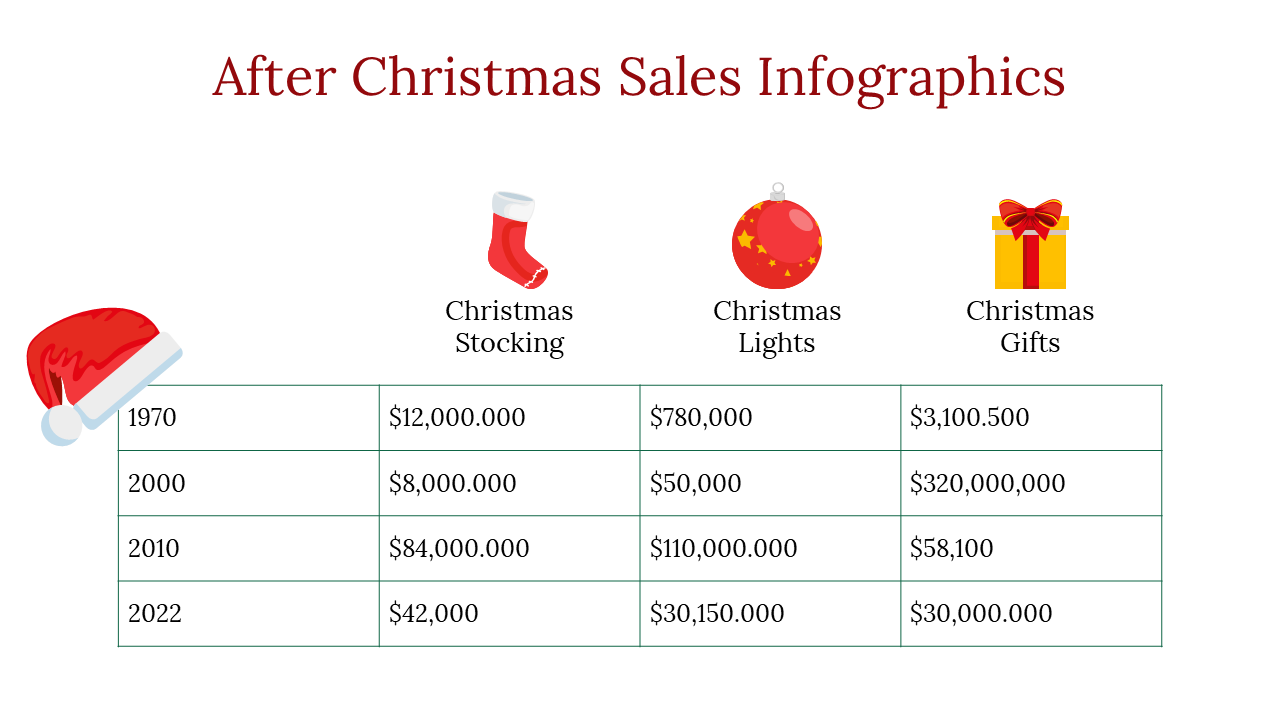 After Christmas Sales Infographics

| | Christmas Stocking | Christmas Lights | Christmas Gifts |
|---|---|---|---|
| 1970 | \$12,000.000 | \$780,000 | \$3,100.500 |
| 2000 | \$8,000.000 | \$50,000 | \$320,000,000 |
| 2010 | \$84,000.000 | \$110,000.000 | \$58,100 |
| 2022 | \$42,000 | \$30,150.000 | \$30,000.000 |