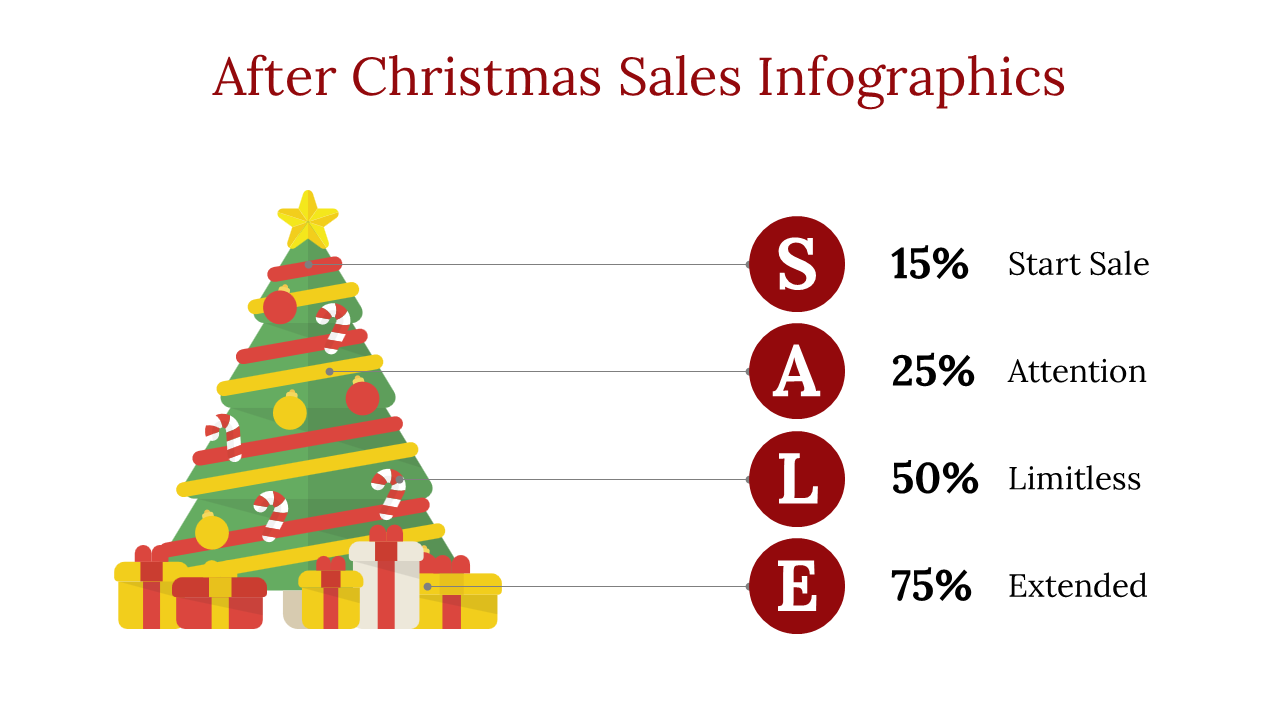 After Christmas Sales Infographics

S 15% Start Sale

A 25% Attention

L 50% Limitless

E 75% Extended