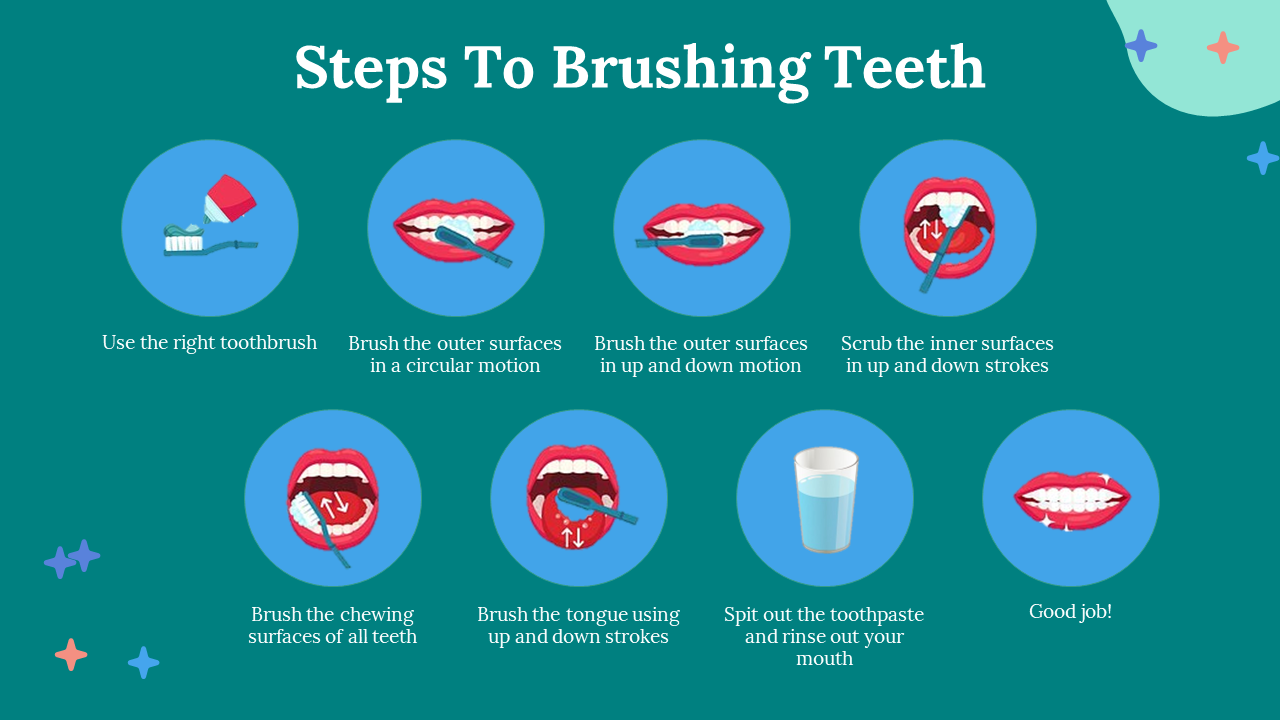 Steps To Brushing Teeth

Use the right toothbrush

Brush the outer surfaces in a circular motion

Brush the outer surfaces in up and down motion

Scrub the inner surfaces in up and down strokes

Brush the chewing surfaces of all teeth

Brush the tongue using up and down strokes

Spit out the toothpaste and rinse out your mouth

Good job!