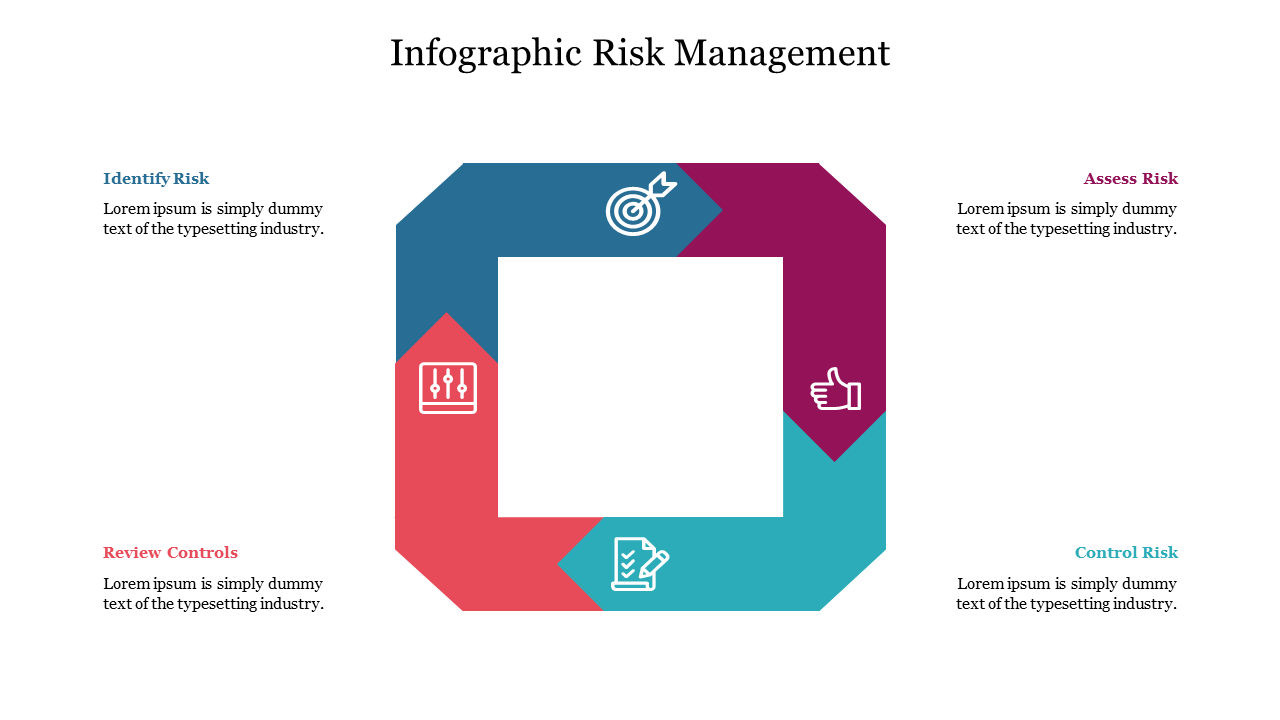 Infographic Risk Management

Identify Risk

Lorem ipsum is simply dummy text of the typesetting industry.

Assess Risk

Lorem ipsum is simply dummy text of the typesetting industry.

Review Controls

Lorem ipsum is simply dummy text of the typesetting industry.

Control Risk

Lorem ipsum is simply dummy text of the typesetting industry.