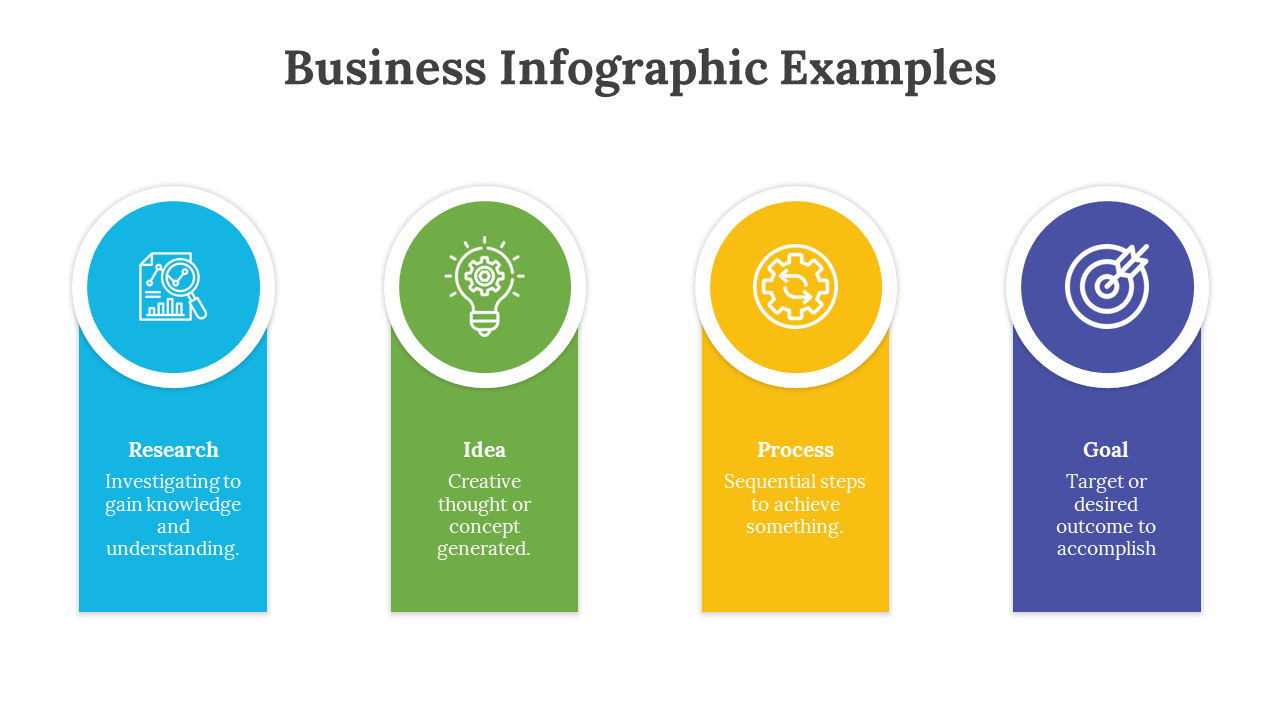 Business Infographic Examples

Research
Investigating to gain knowledge and understanding.

Idea
Creative thought or concept generated.

Process
Sequential steps to achieve something.

Goal
Target or desired outcome to accomplish