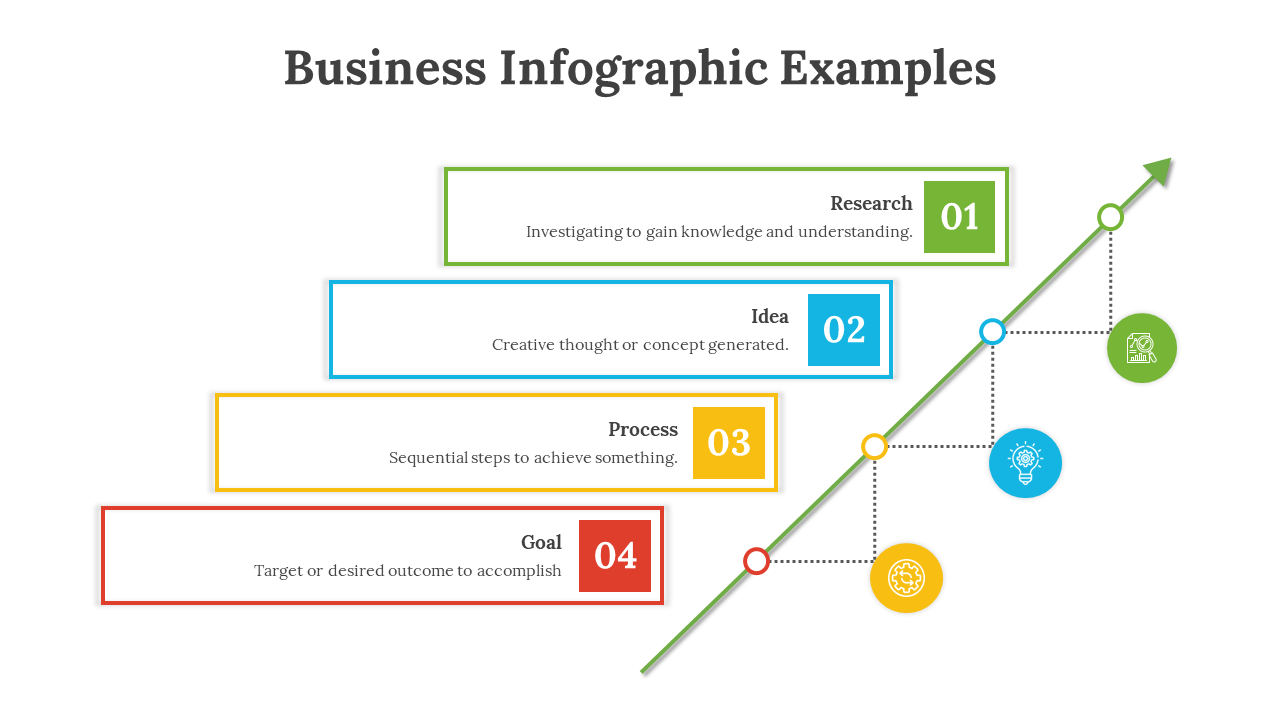 Business Infographic Examples

Research
Investigating to gain knowledge and understanding.
01

Idea
Creative thought or concept generated.
02

Process
Sequential steps to achieve something.
03

Goal
Target or desired outcome to accomplish
04