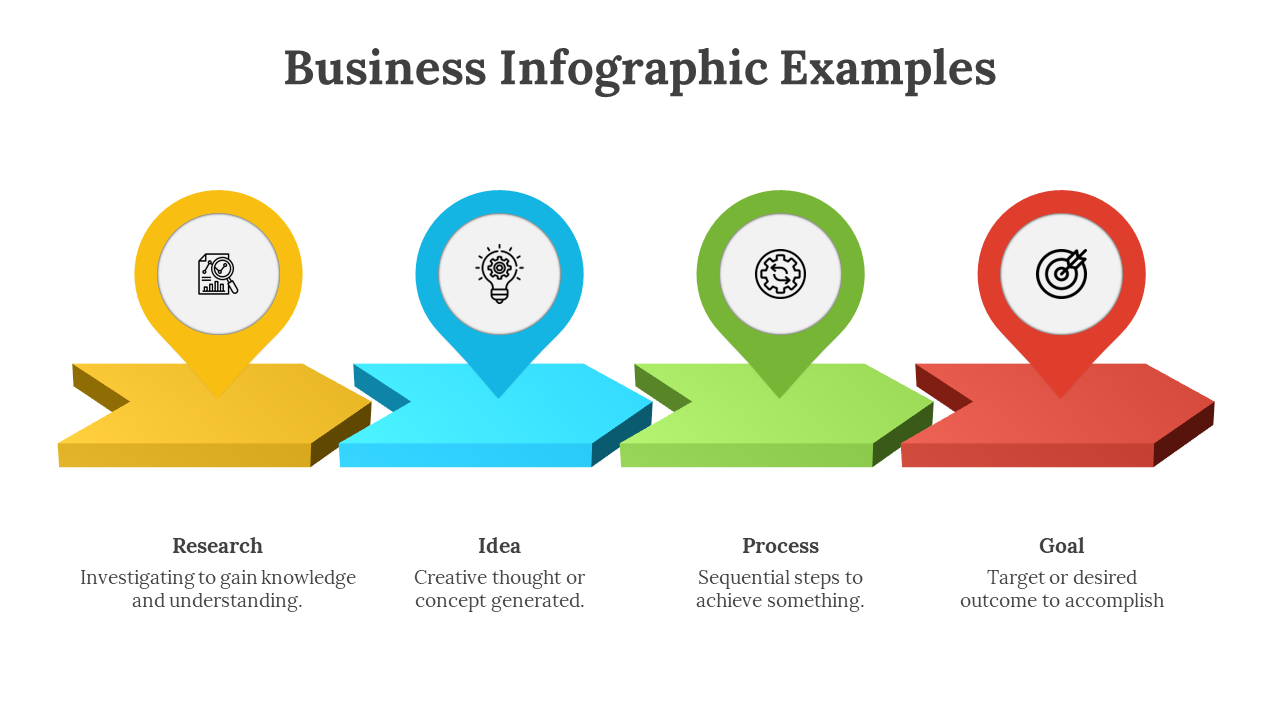 Business Infographic Examples

Research
Investigating to gain knowledge and understanding.

Idea
Creative thought or concept generated.

Process
Sequential steps to achieve something.

Goal
Target or desired outcome to accomplish