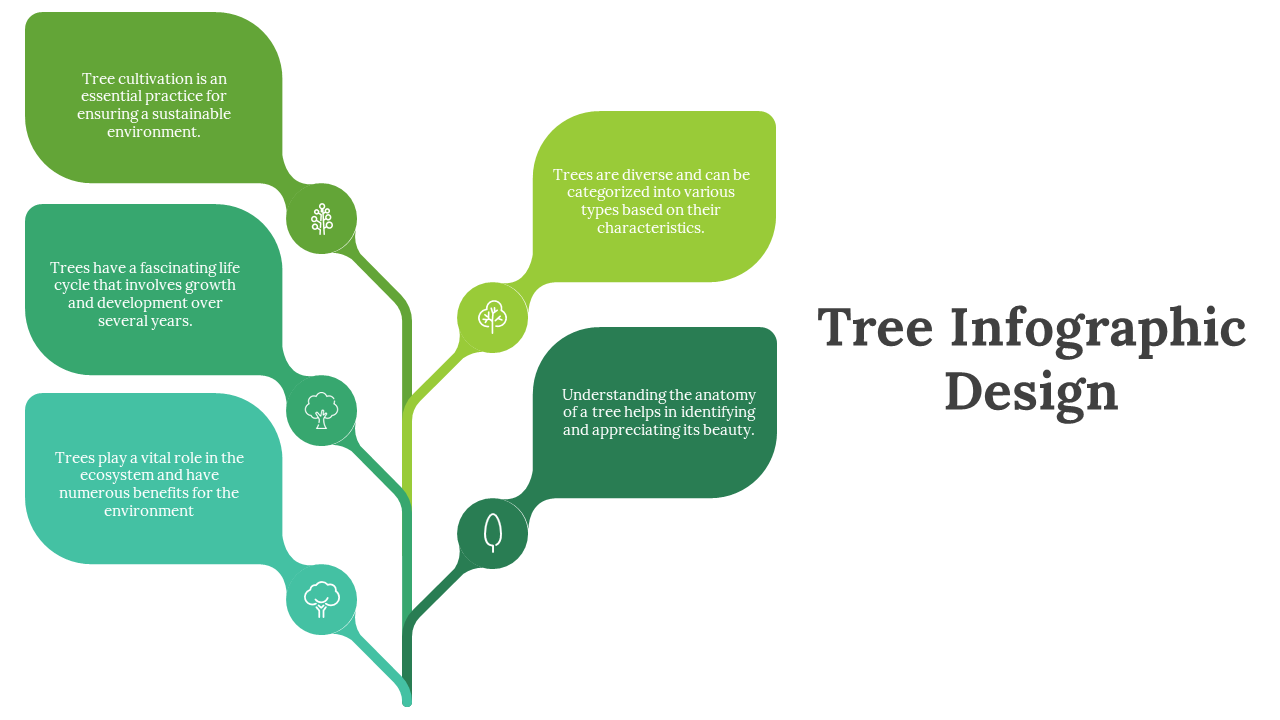 Tree cultivation is an essential practice for ensuring a sustainable environment.

Trees have a fascinating life cycle that involves growth and development over several years.

Trees play a vital role in the ecosystem and have numerous benefits for the environment

Trees are diverse and can be categorized into various types based on their characteristics.

Understanding the anatomy of a tree helps in identifying and appreciating its beauty.

Tree Infographic Design